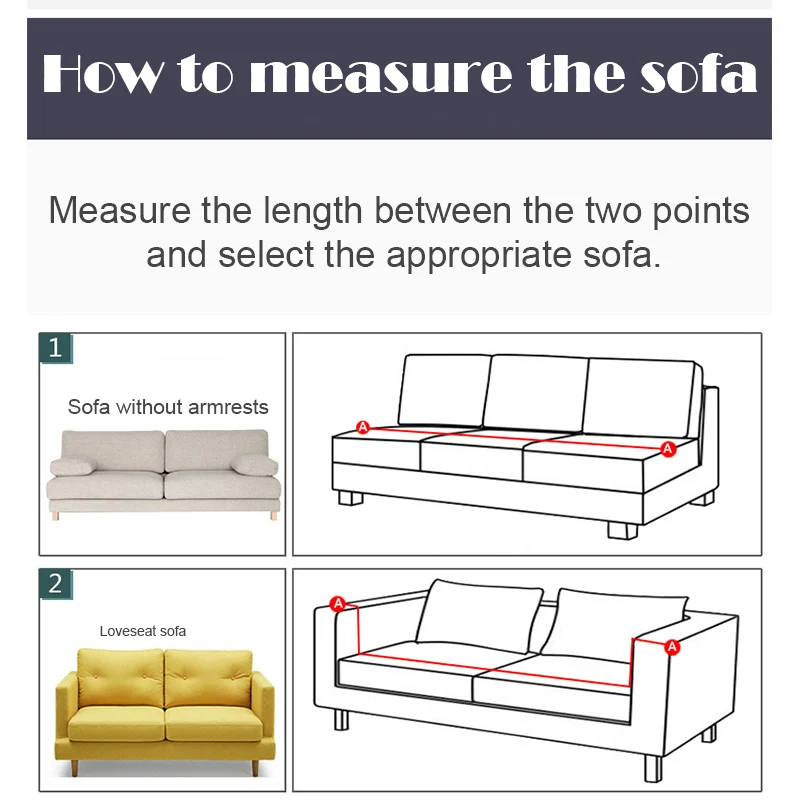 How to measure the sofa

Measure the length between the two points and select the appropriate sofa.

1

Sofa without armrests

A

A

2

Loveseat sofa

A

A