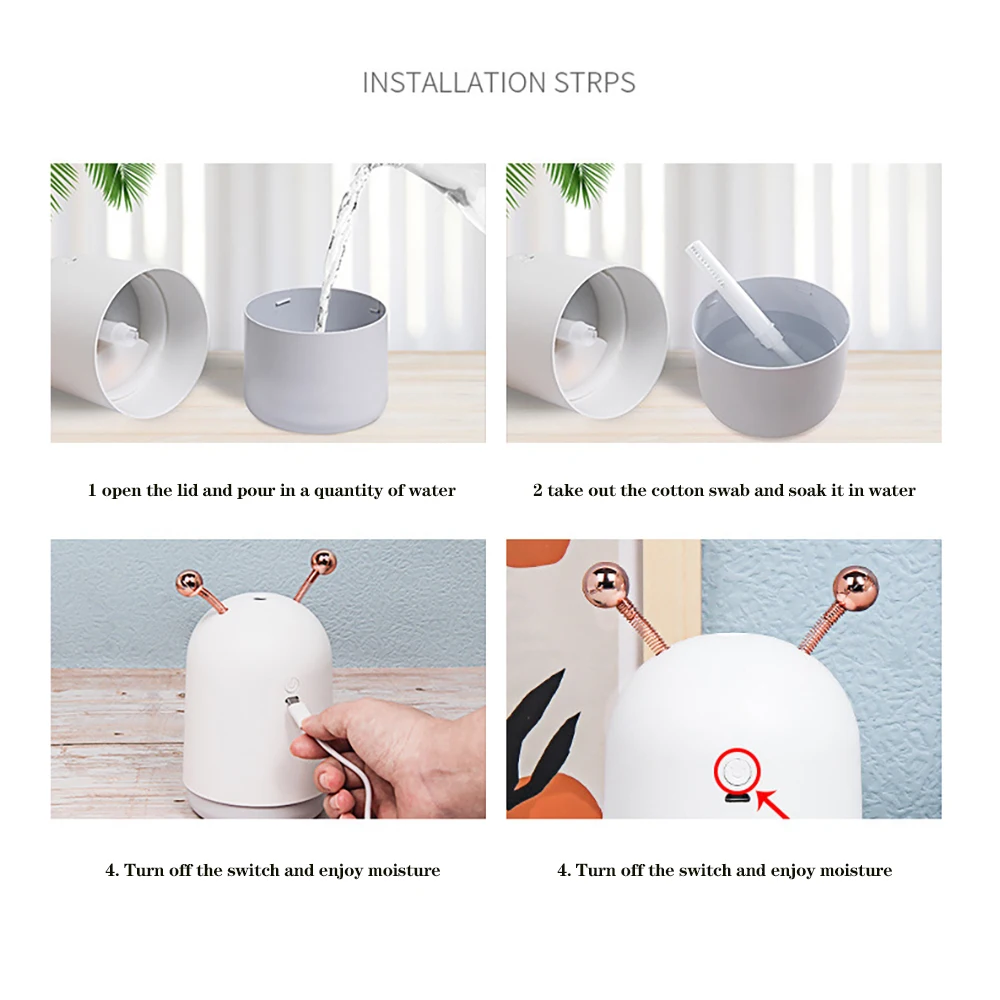 INSTALLATION STRPS

1 open the lid and pour in a quantity of water

2 take out the cotton swab and soak it in water

4. Turn off the switch and enjoy moisture

4. Turn off the switch and enjoy moisture