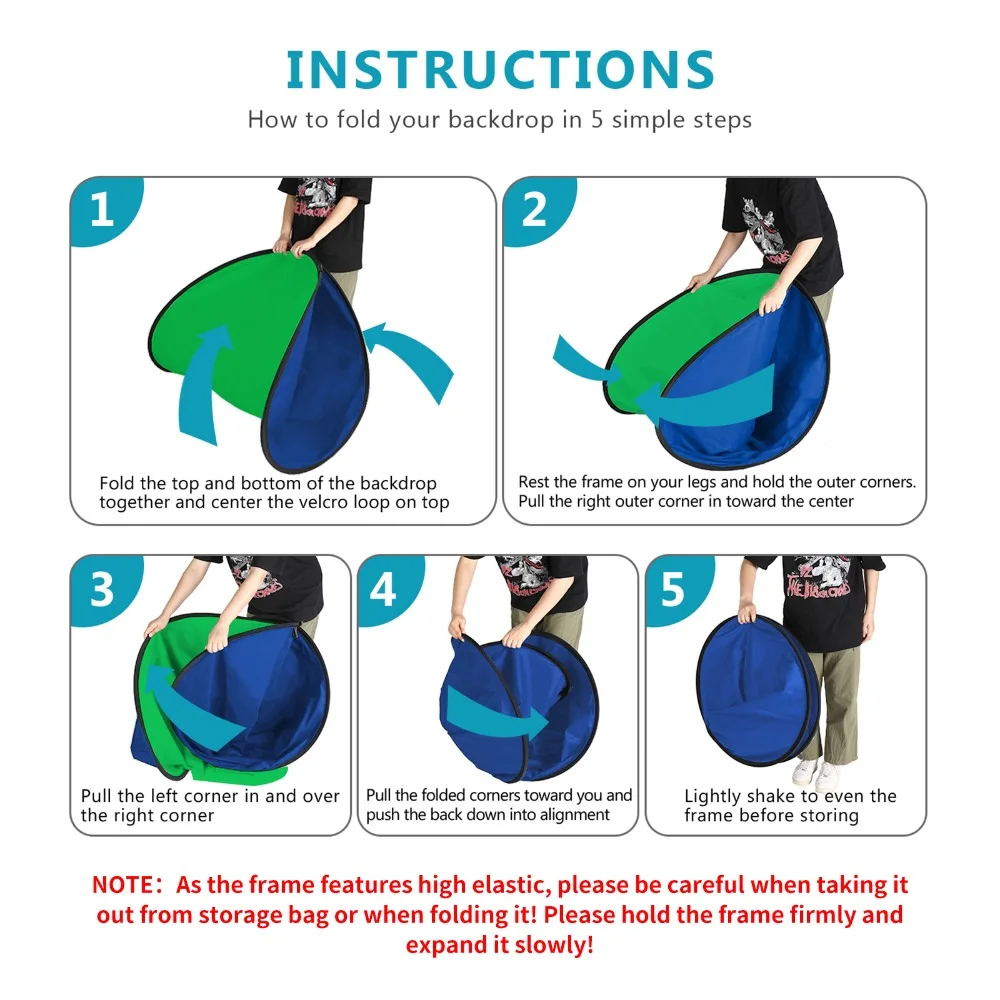 INSTRUCTIONS

How to fold your backdrop in 5 simple steps

1

Fold the top and bottom of the backdrop together and center the velcro loop on top

2

Rest the frame on your legs and hold the outer corners. Pull the right outer corner in toward the center

3

Pull the left corner in and over the right corner

4

Pull the folded corners toward you and push the back down into alignment

5

Lightly shake to even the frame before storing

NOTE: As the frame features high elastic, please be careful when taking it out from storage bag or when folding it! Please hold the frame firmly and expand it slowly!