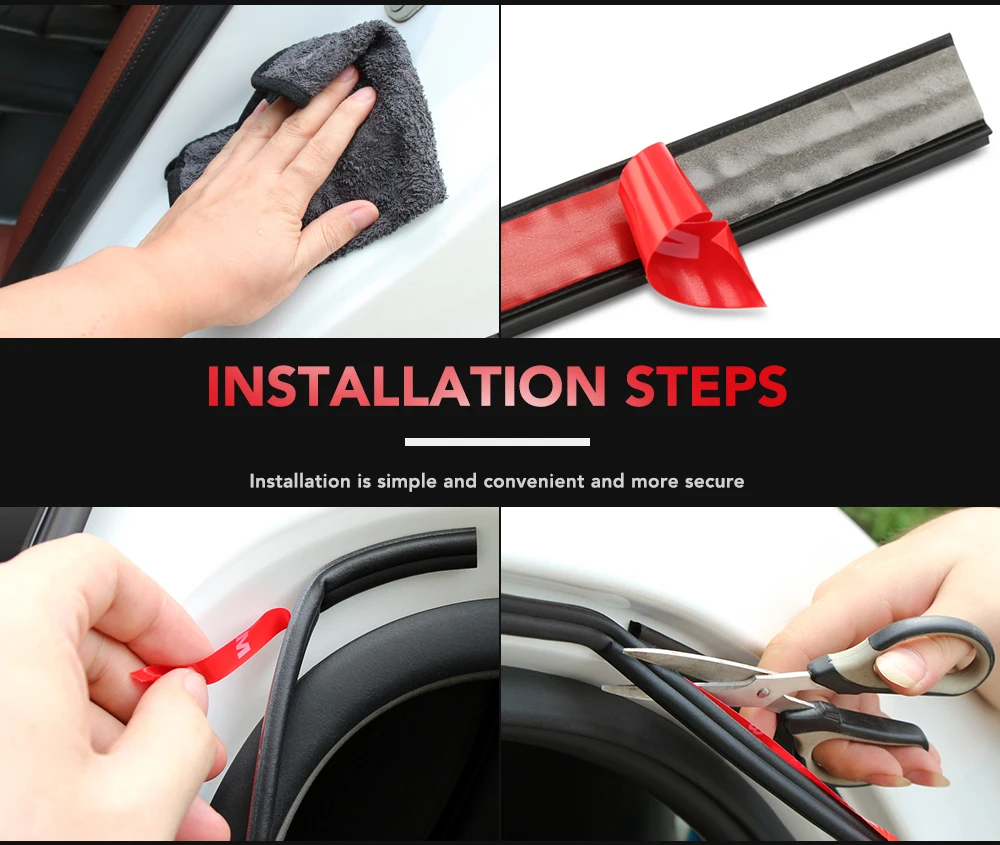 INSTALLATION STEPS

Installation is simple and convenient and more secure