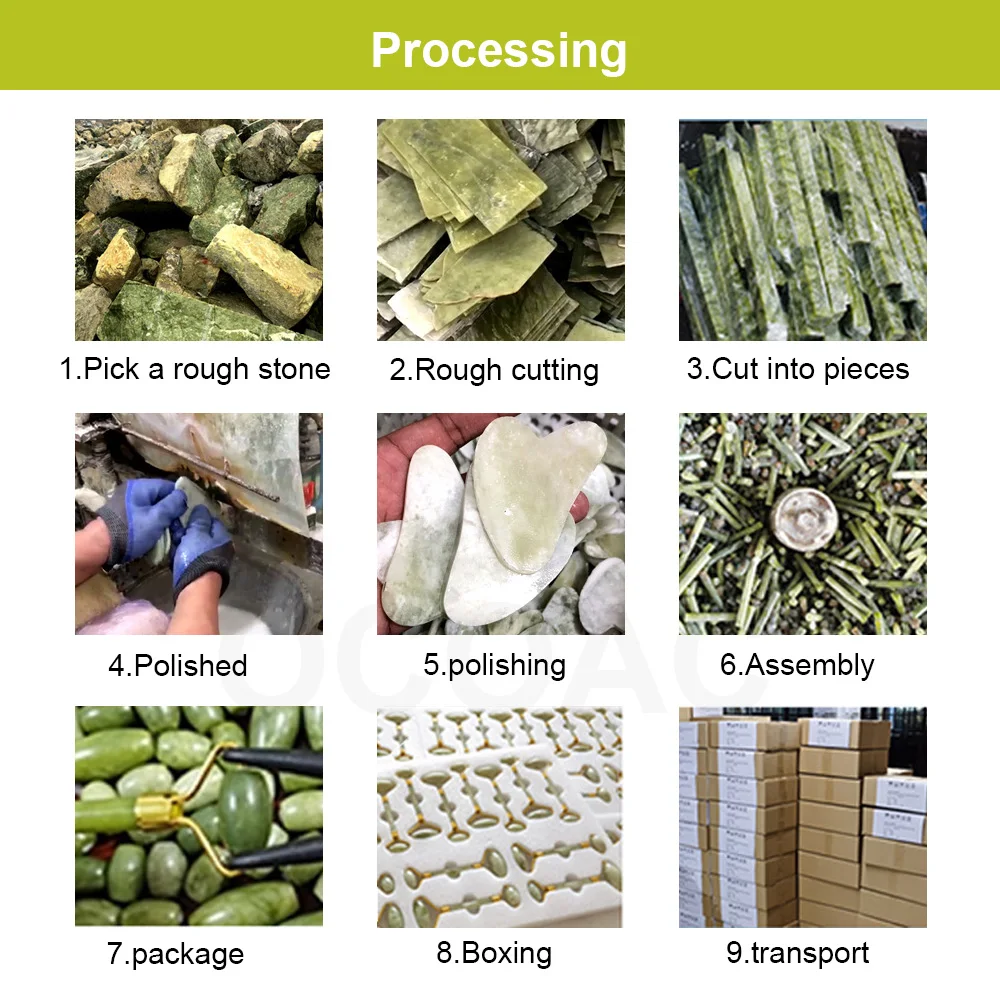 Processing

1.Pick a rough stone

2.Rough cutting

3.Cut into pieces

4.Polished

5.polishing

6.Assembly

7.package

8.Boxing

9.transport