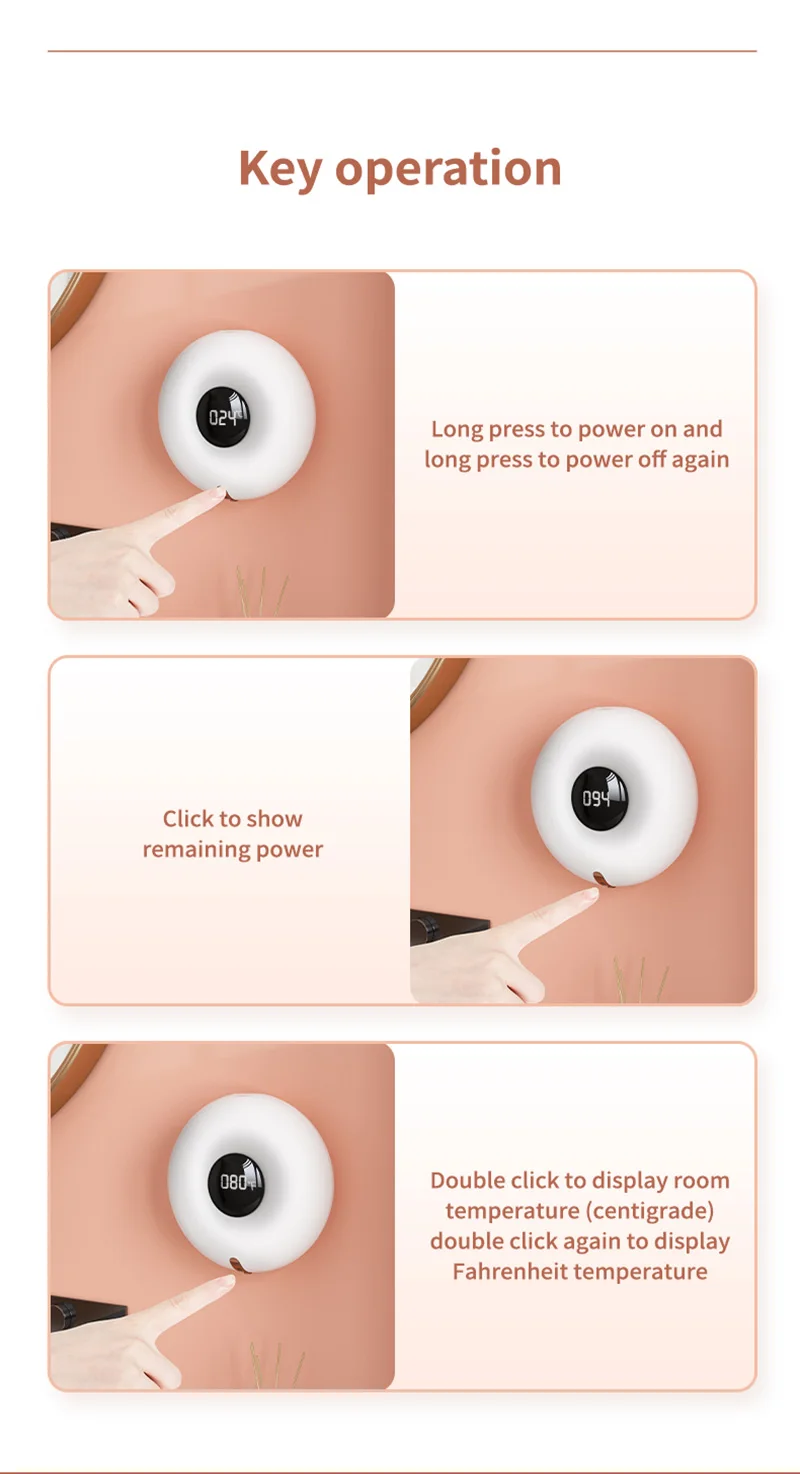 Key operation

024

Long press to power on and long press to power off again

Click to show remaining power

094

080

Double click to display room temperature (centigrade) double click again to display Fahrenheit temperature