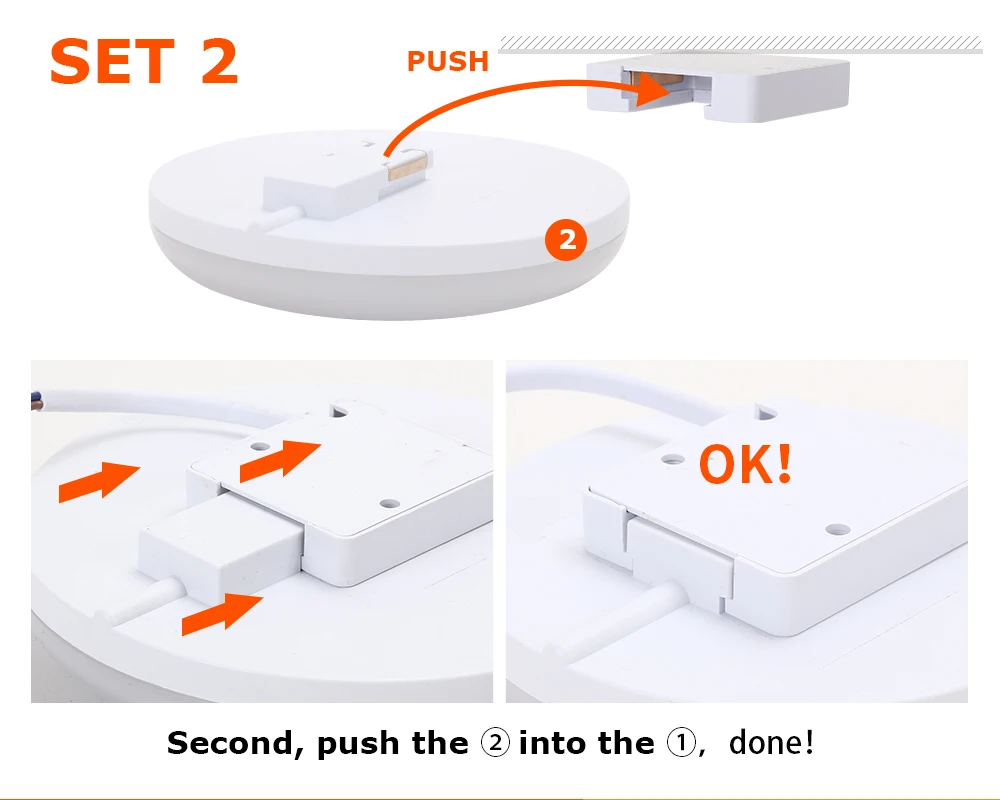 SET 2

PUSH

2

OK!

Second, push the ② into the ①, done!