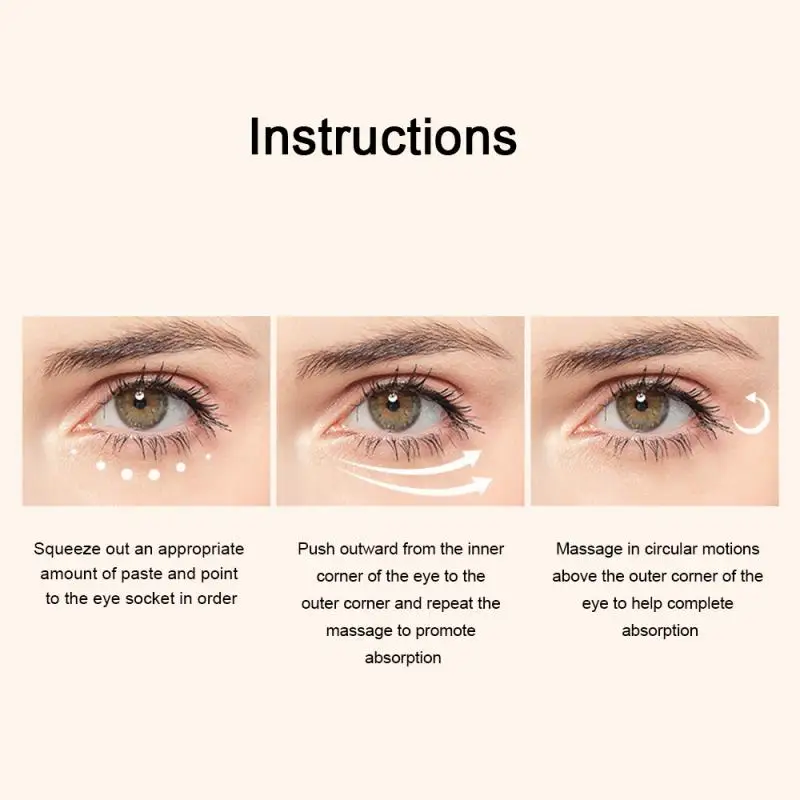 Instructions

Squeeze out an appropriate amount of paste and point to the eye socket in order

Push outward from the inner corner of the eye to the outer corner and repeat the massage to promote absorption

Massage in circular motions above the outer corner of the eye to help complete absorption