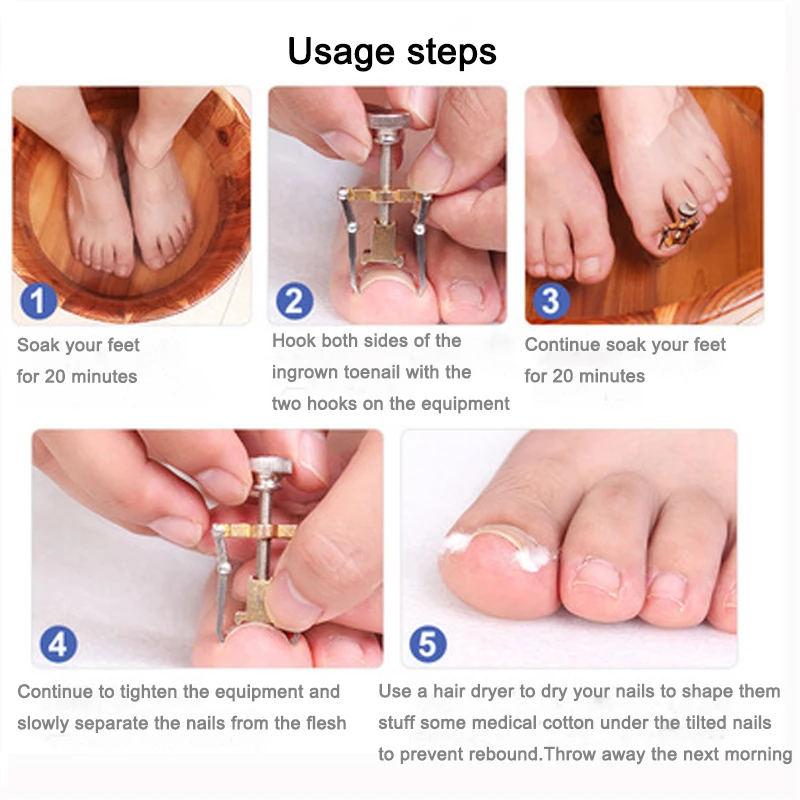 Usage steps

1
Soak your feet for 20 minutes

2
Hook both sides of the ingrown toenail with the two hooks on the equipment

3
Continue soak your feet for 20 minutes

4
Continue to tighten the equipment and slowly separate the nails from the flesh

5
Use a hair dryer to dry your nails to shape them stuff some medical cotton under the tilted nails to prevent rebound.Throw away the next morning