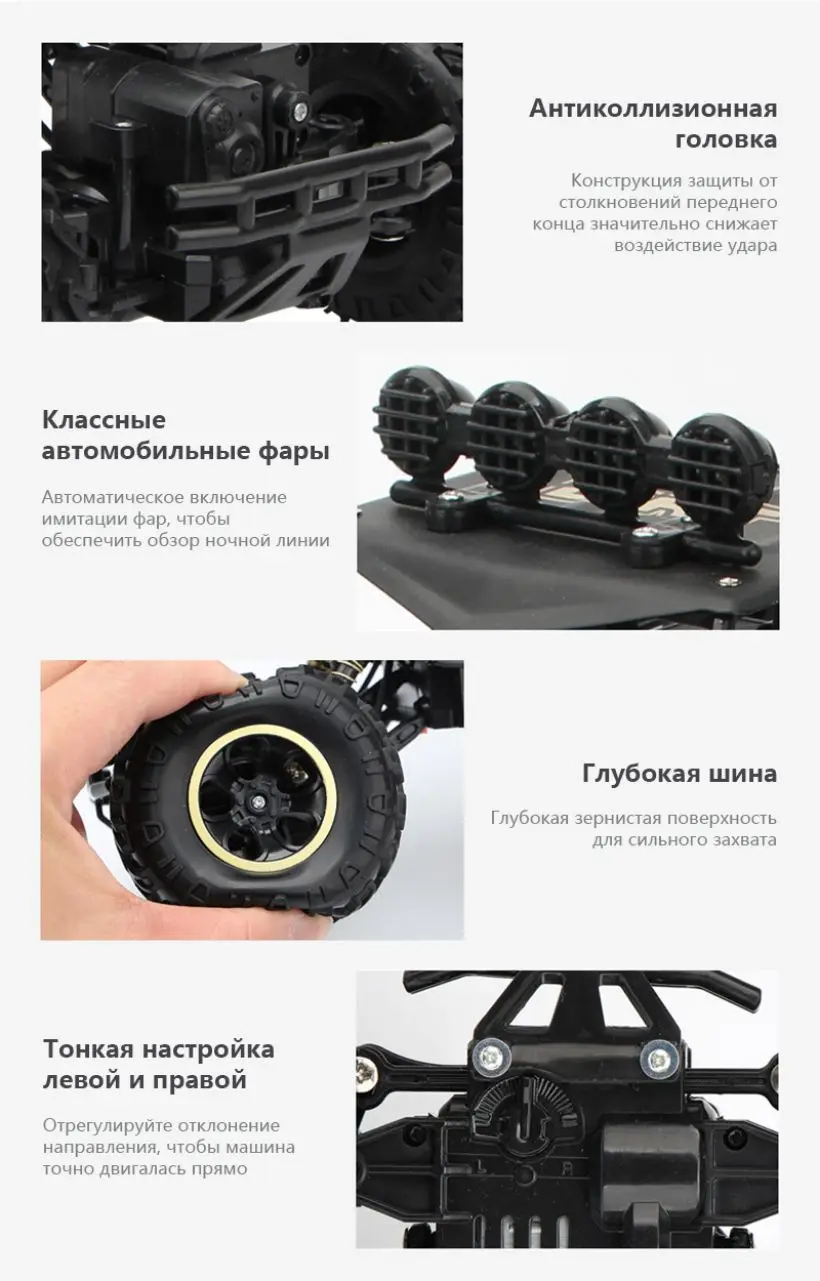 Антиколлизионная головка

Конструкция защиты от столкновений переднего конца значительно снижает воздействие удара

Классные автомобильные фары

Автоматическое включение имитации фар, чтобы обеспечить обзор ночной линии

Глубокая шина

Глубокая зернистая поверхность для сильного захвата

Тонкая настройка левой и правой

Отрегулируйте отклонение направления, чтобы машина точно двигалась прямо