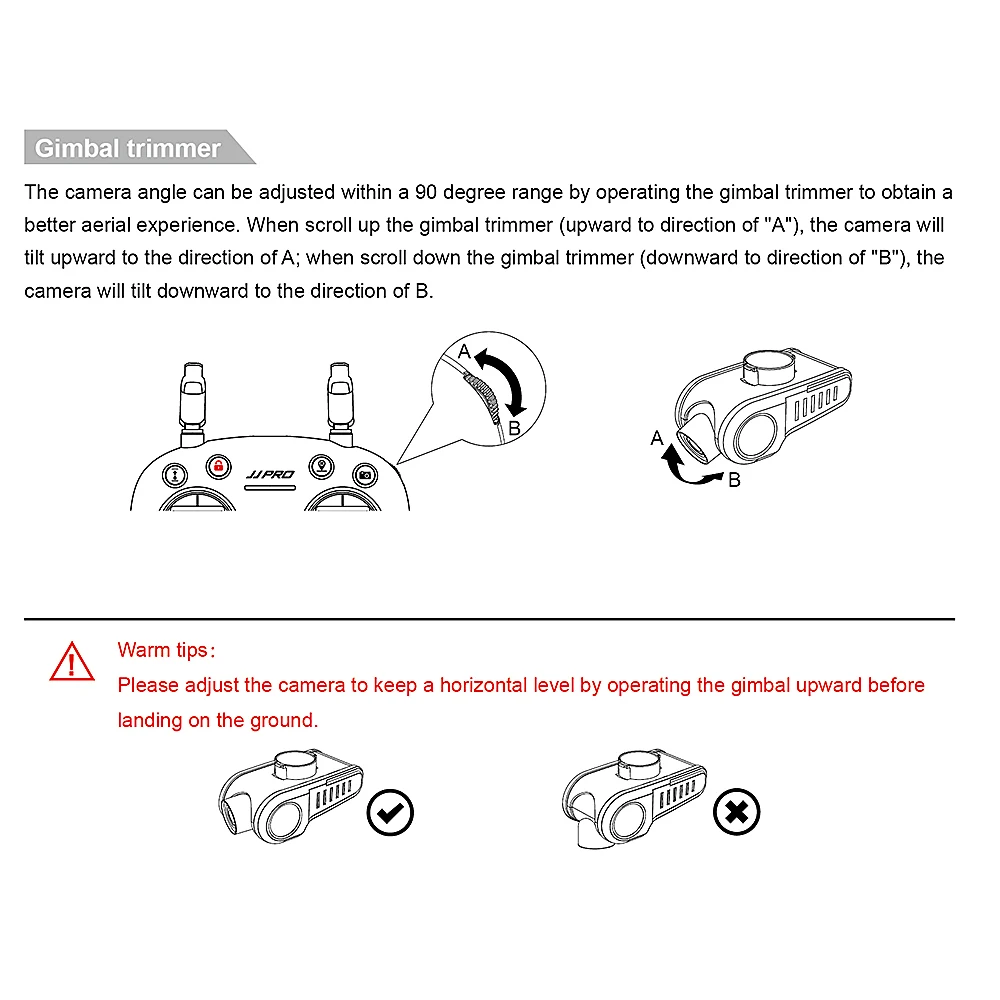 Gimbal trimmer

The camera angle can be adjusted within a 90 degree range by operating the gimbal trimmer to obtain a better aerial experience. When scroll up the gimbal trimmer (upward to direction of "A"), the camera will tilt upward to the direction of A; when scroll down the gimbal trimmer (downward to direction of "B"), the camera will tilt downward to the direction of B.

A
B
JJPRO

A
B

Warm tips:
Please adjust the camera to keep a horizontal level by operating the gimbal upward before landing on the ground.