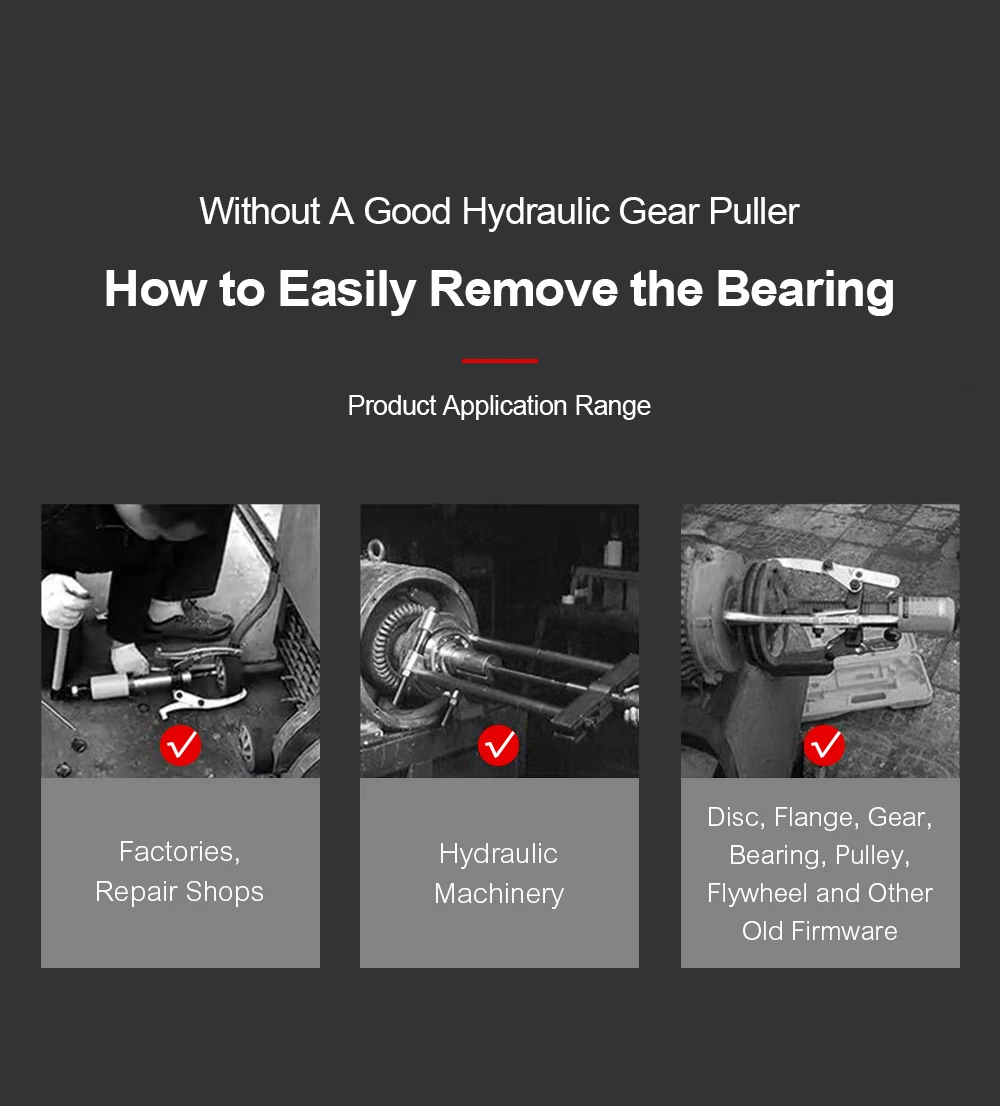 Without A Good Hydraulic Gear Puller

How to Easily Remove the Bearing

Product Application Range

Factories, Repair Shops

Hydraulic Machinery

Disc, Flange, Gear, Bearing, Pulley, Flywheel and Other Old Firmware