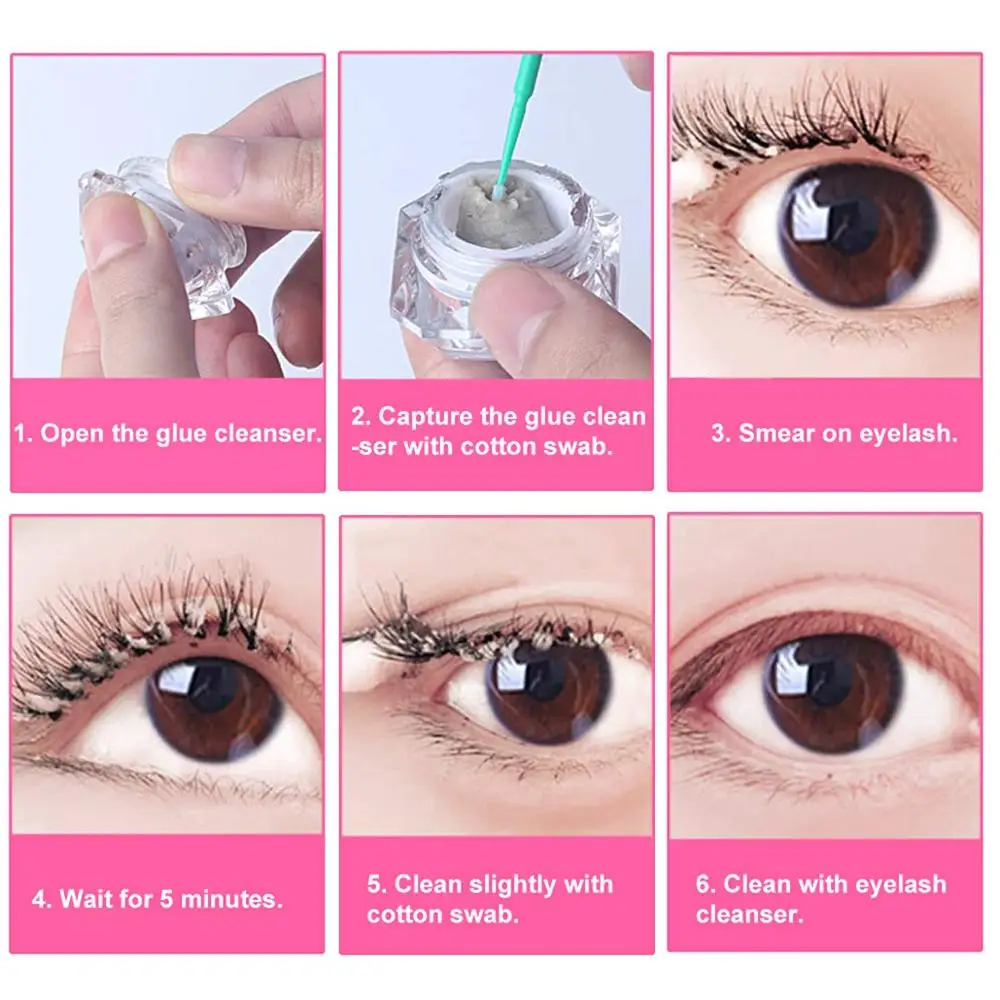 1. Open the glue cleanser.

2. Capture the glue cleanser with cotton swab.

3. Smear on eyelash.

4. Wait for 5 minutes.

5. Clean slightly with cotton swab.

6. Clean with eyelash cleanser.