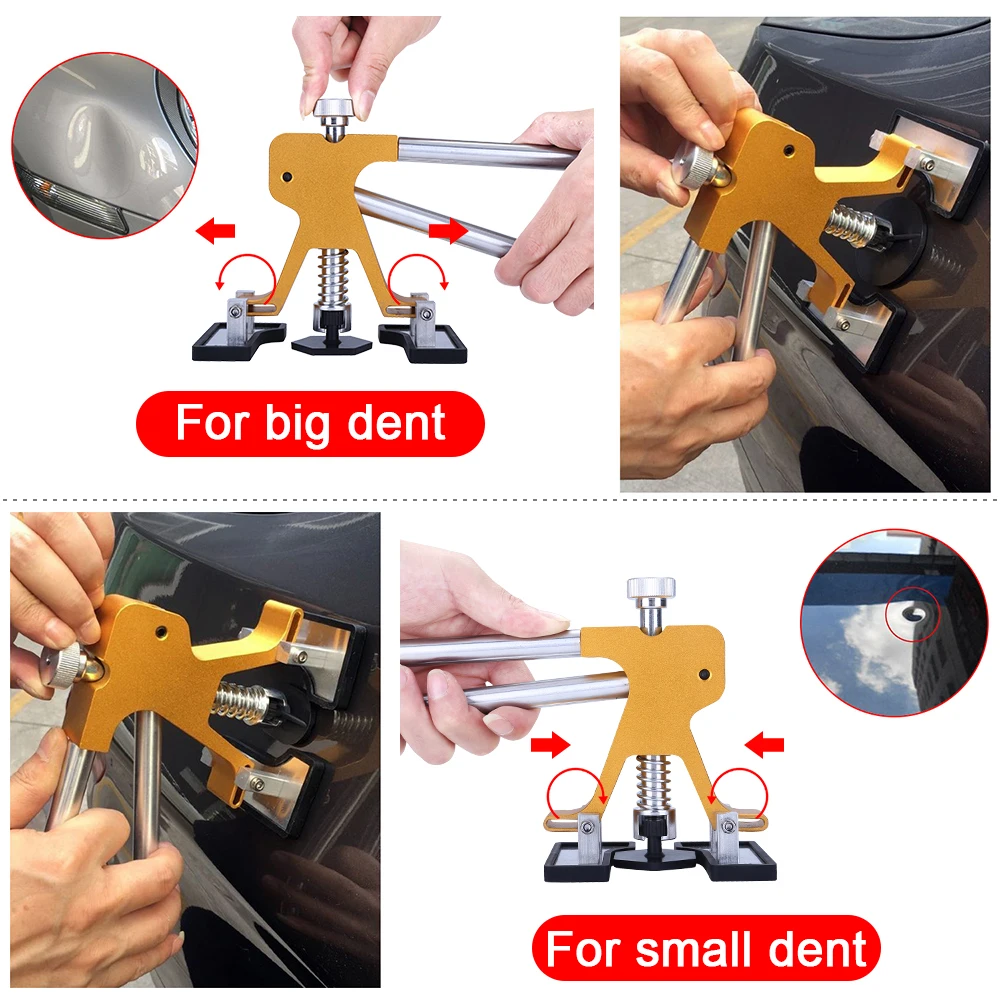 For big dent

For small dent