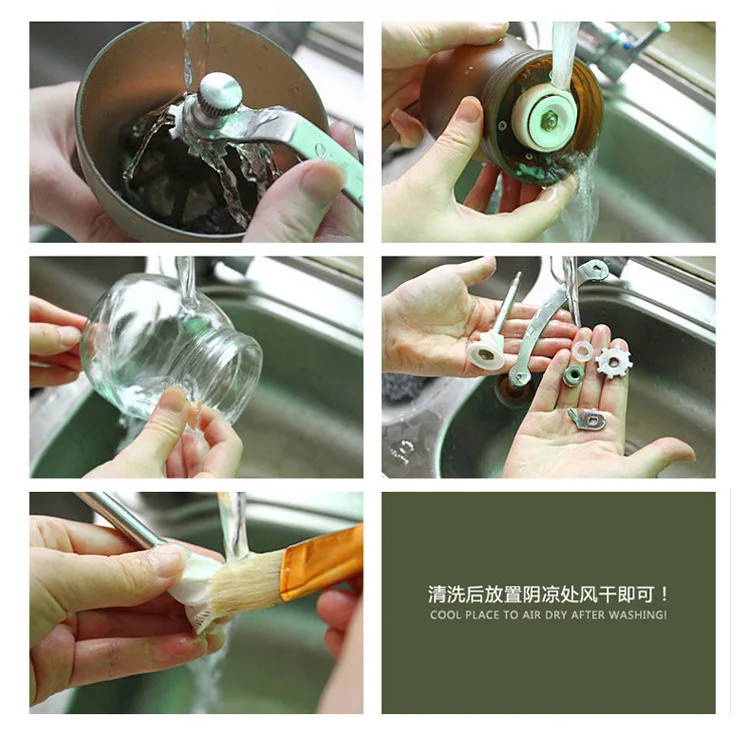 清洗后放置阴凉处风干即可！

COOL PLACE TO AIR DRY AFTER WASHING!