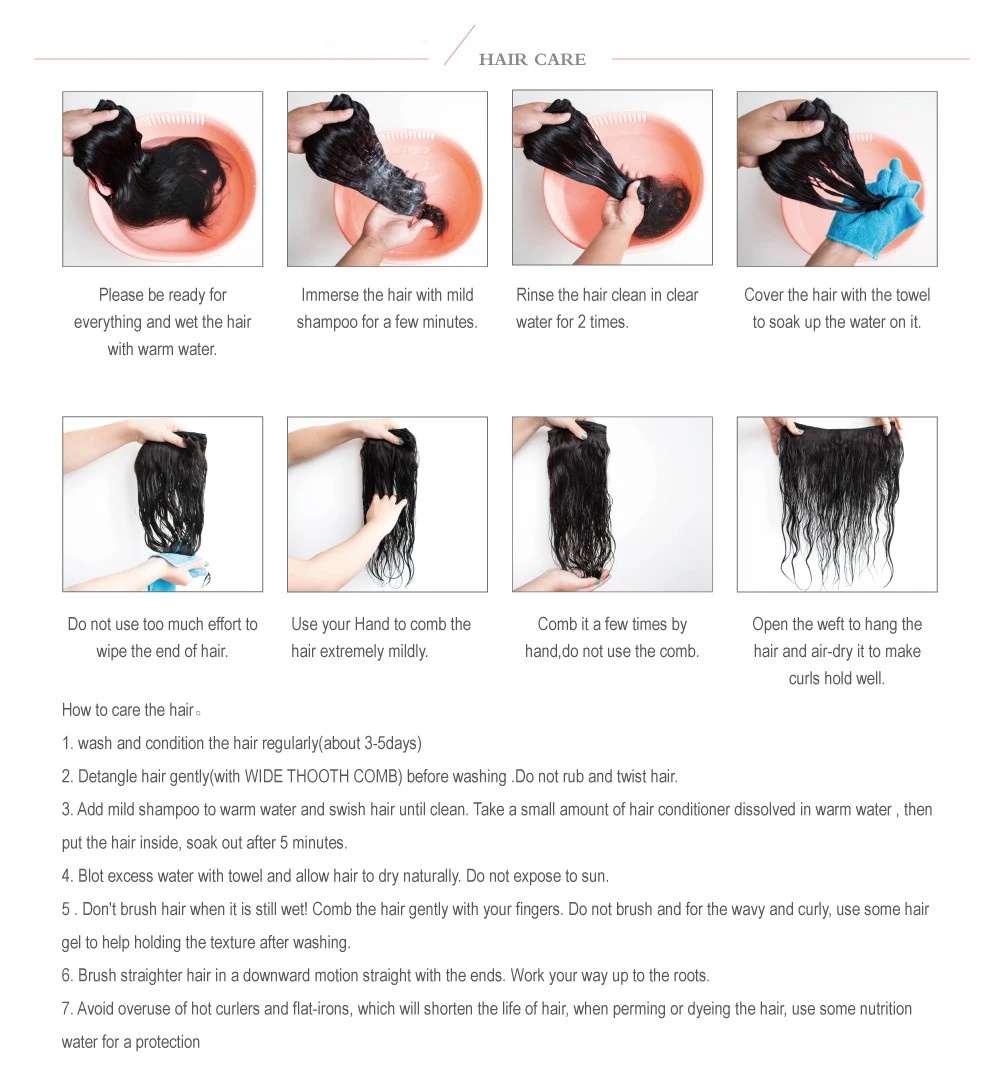 HAIR CARE

Please be ready for everything and wet the hair with warm water.

Immerse the hair with mild shampoo for a few minutes.

Rinse the hair clean in clear water for 2 times.

Cover the hair with the towel to soak up the water on it.

Do not use too much effort to wipe the end of hair.

Use your Hand to comb the hair extremely mildly.

Comb it a few times by hand,do not use the comb.

Open the weft to hang the hair and air-dry it to make curls hold well.

How to care the hair。

1. wash and condition the hair regularly(about 3-5days)

2. Detangle hair gently(with WIDE THOOTH COMB) before washing .Do not rub and twist hair.

3. Add mild shampoo to warm water and swish hair until clean. Take a small amount of hair conditioner dissolved in warm water , then put the hair inside, soak out after 5 minutes.

4. Blot excess water with towel and allow hair to dry naturally. Do not expose to sun.

5 . Don't brush hair when it is still wet! Comb the hair gently with your fingers. Do not brush and for the wavy and curly, use some hair gel to help holding the texture after washing.

6. Brush straighter hair in a downward motion straight with the ends. Work your way up to the roots.

7. Avoid overuse of hot curlers and flat-irons, which will shorten the life of hair, when perming or dyeing the hair, use some nutrition water for a protection