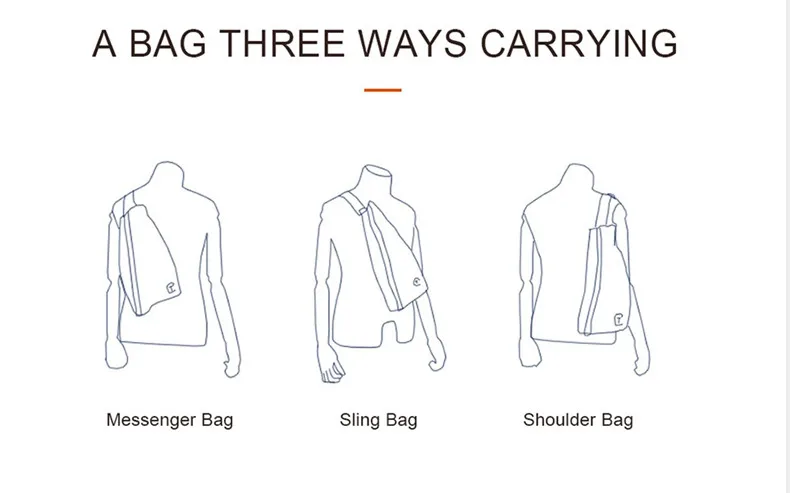 A BAG THREE WAYS CARRYING

Messenger Bag

Sling Bag

Shoulder Bag