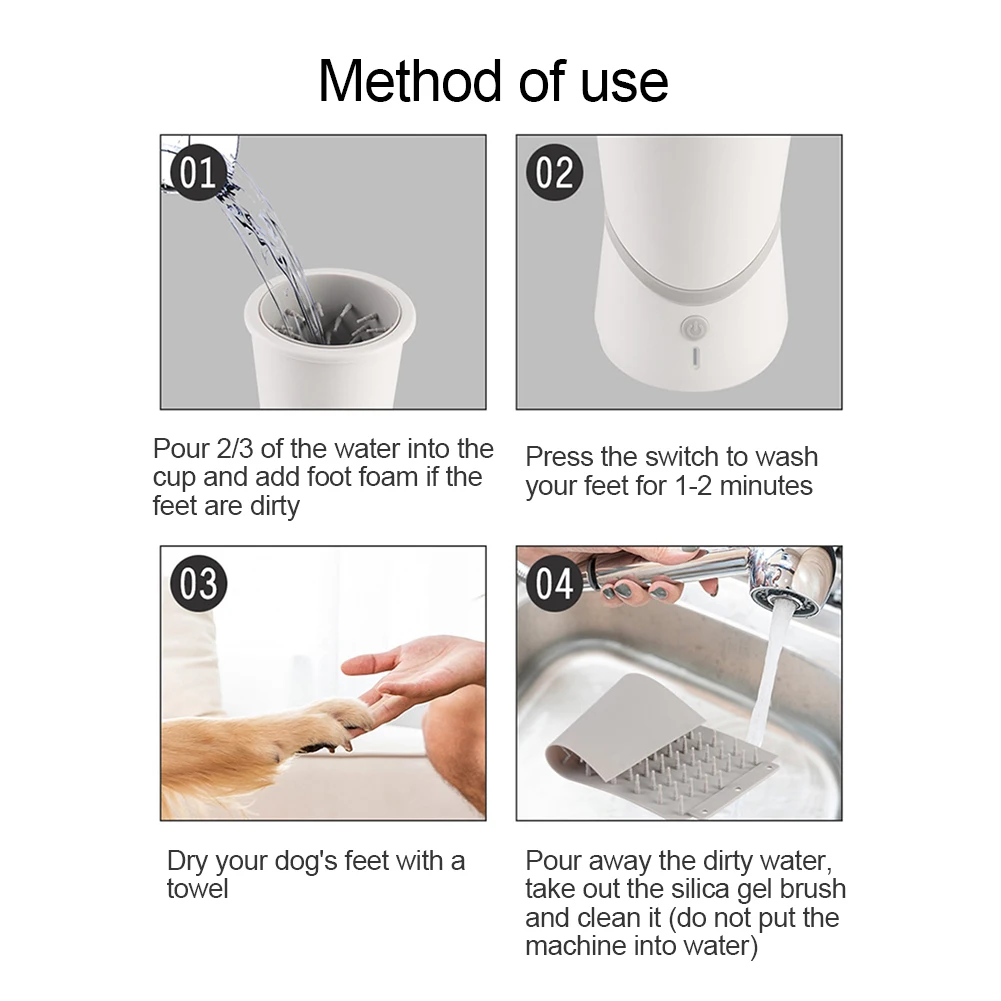 Method of use

01

Pour 2/3 of the water into the cup and add foot foam if the feet are dirty

02

Press the switch to wash your feet for 1-2 minutes

03

Dry your dog's feet with a towel

04

Pour away the dirty water, take out the silica gel brush and clean it (do not put the machine into water)