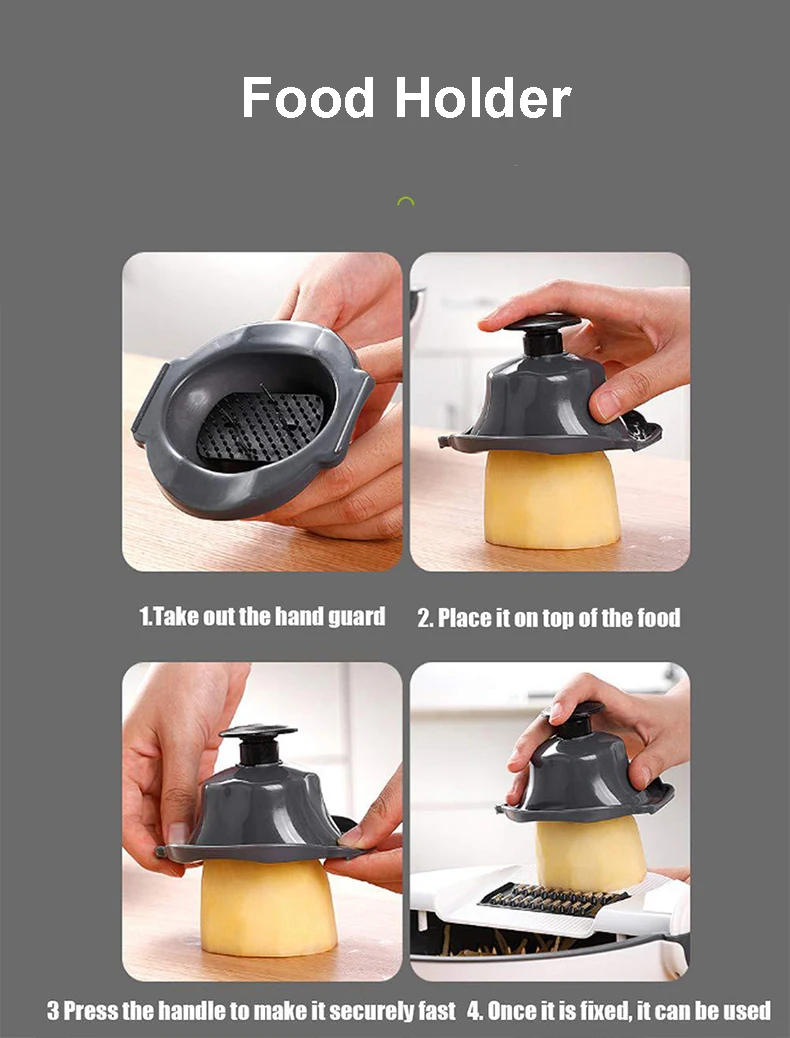 Food Holder

1.Take out the hand guard

2. Place it on top of the food

3 Press the handle to make it securely fast

4. Once it is fixed, it can be used