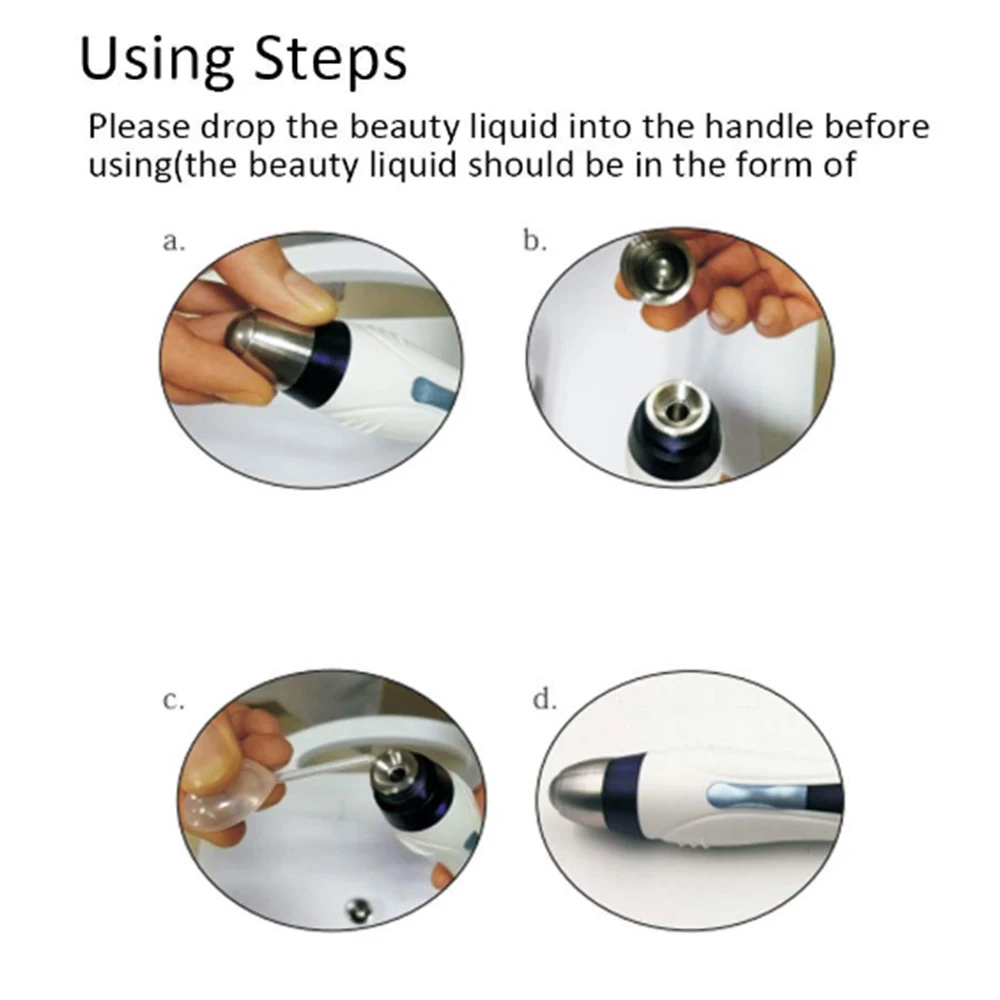 Using Steps

Please drop the beauty liquid into the handle before using(the beauty liquid should be in the form of

a.

b.

c.

d.