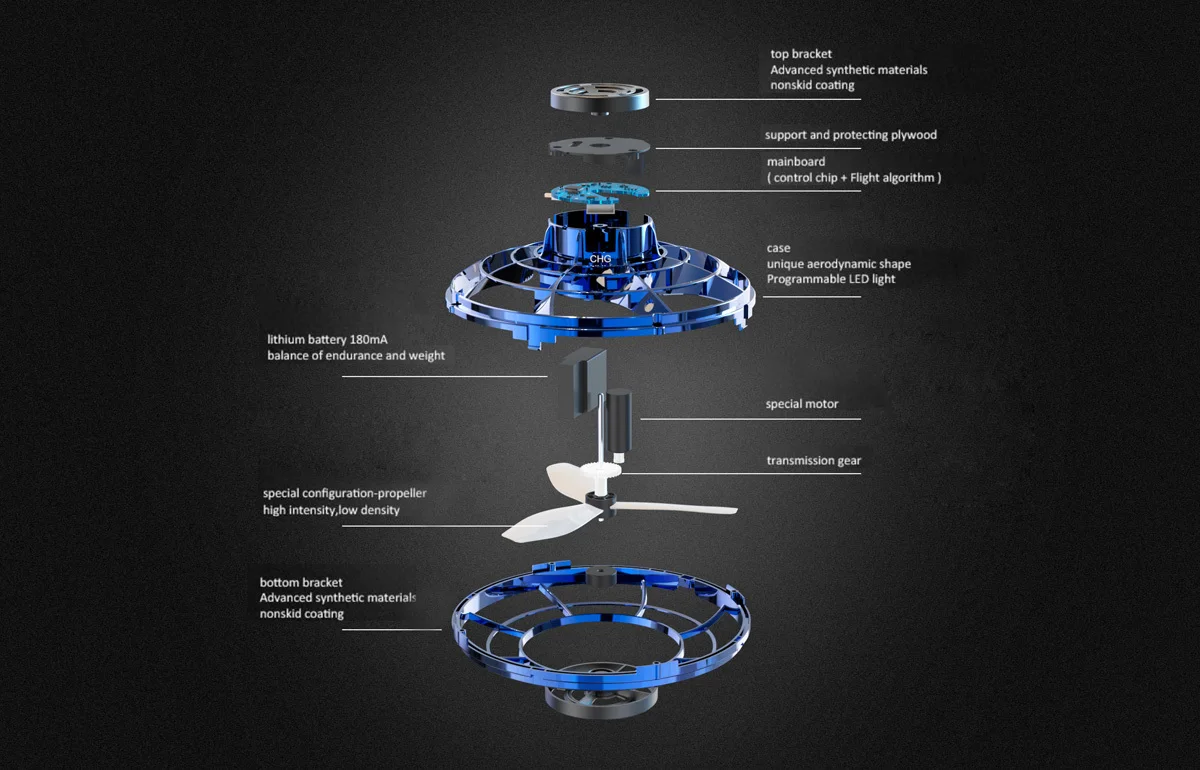 top bracket
Advanced synthetic materials
nonskid coating

support and protecting plywood

mainboard
( control chip + Flight algorithm )

CHG

case
unique aerodynamic shape
Programmable LED light

lithium battery 180mA
balance of endurance and weight

special motor

transmission gear

special configuration-propeller
high intensity,low density

bottom bracket
Advanced synthetic materials
nonskid coating