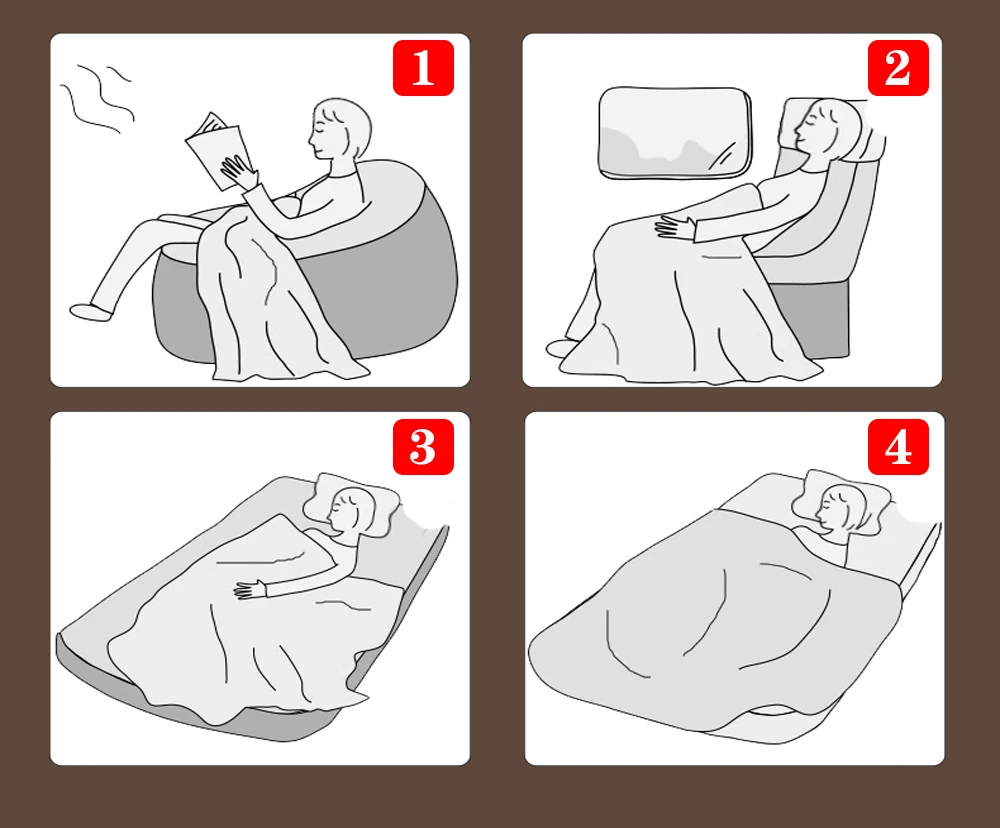 1
2
3
4