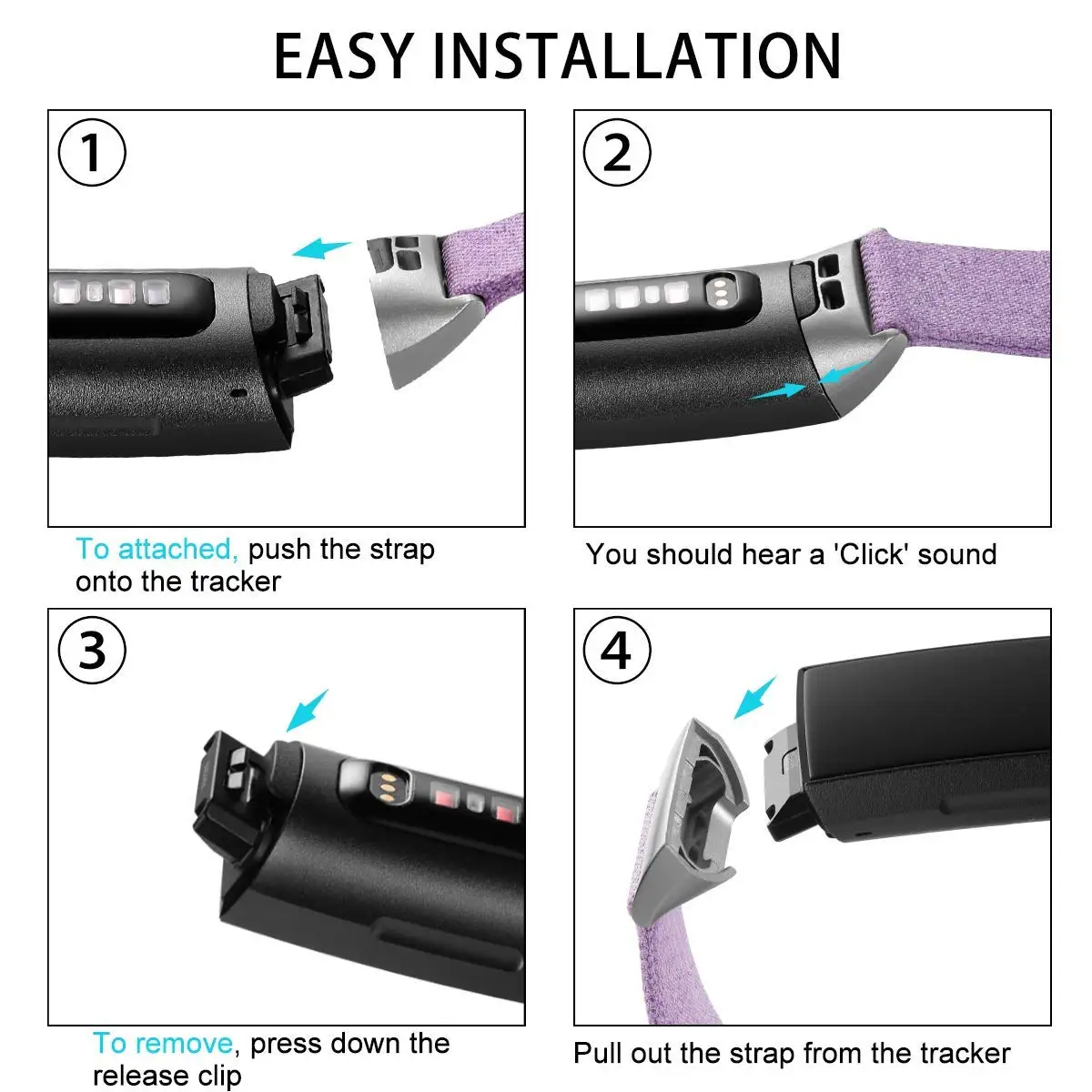 EASY INSTALLATION

1

To attached, push the strap onto the tracker

2

You should hear a 'Click' sound

3

To remove, press down the release clip

4

Pull out the strap from the tracker