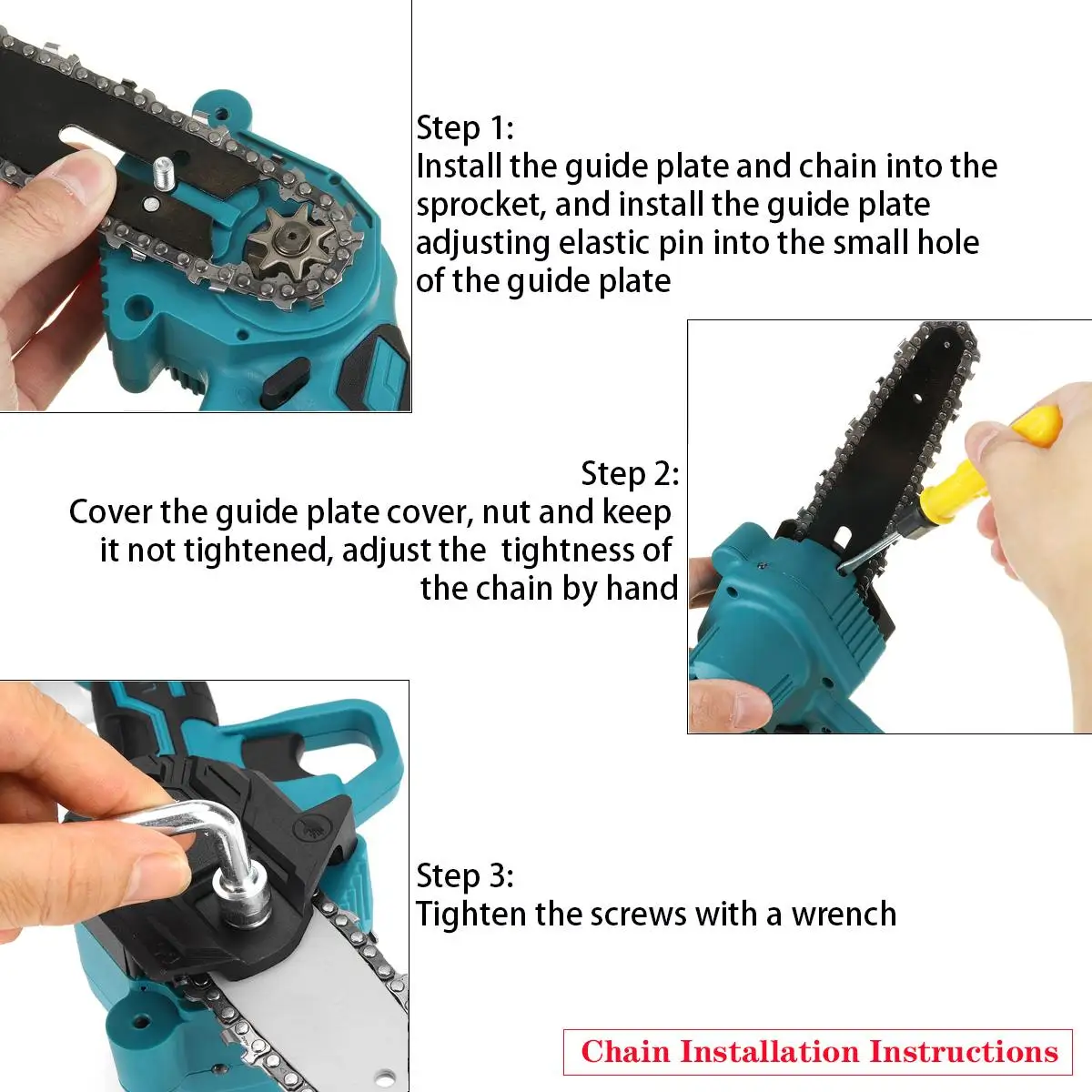 Step 1:
Install the guide plate and chain into the sprocket, and install the guide plate adjusting elastic pin into the small hole of the guide plate

Step 2:
Cover the guide plate cover, nut and keep it not tightened, adjust the tightness of the chain by hand

Step 3:
Tighten the screws with a wrench

Chain Installation Instructions