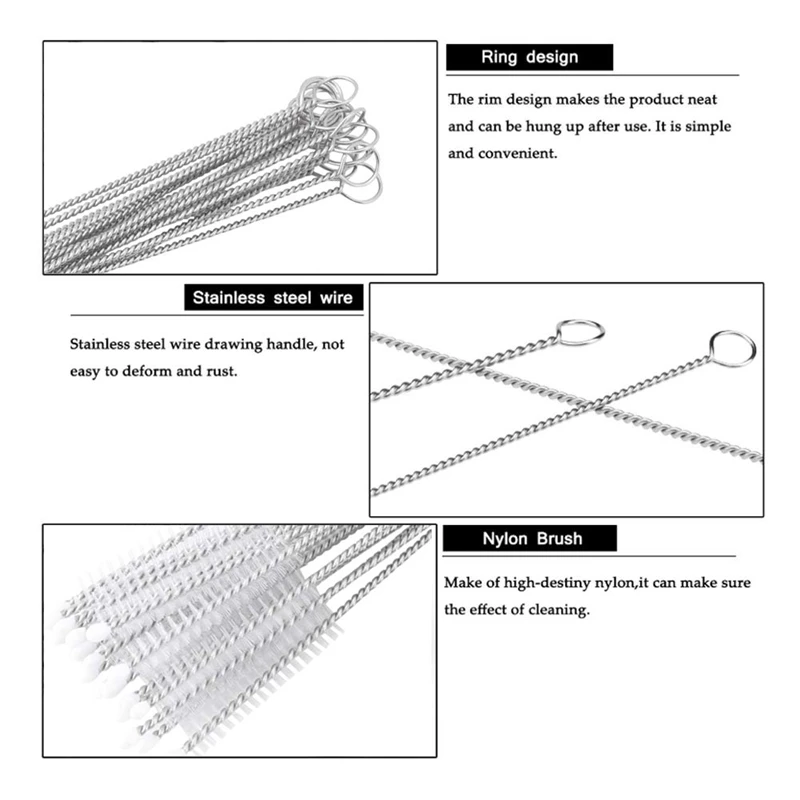 Ring design

The rim design makes the product neat and can be hung up after use. It is simple and convenient.

Stainless steel wire

Stainless steel wire drawing handle, not easy to deform and rust.

Nylon Brush

Make of high-destiny nylon,it can make sure the effect of cleaning.