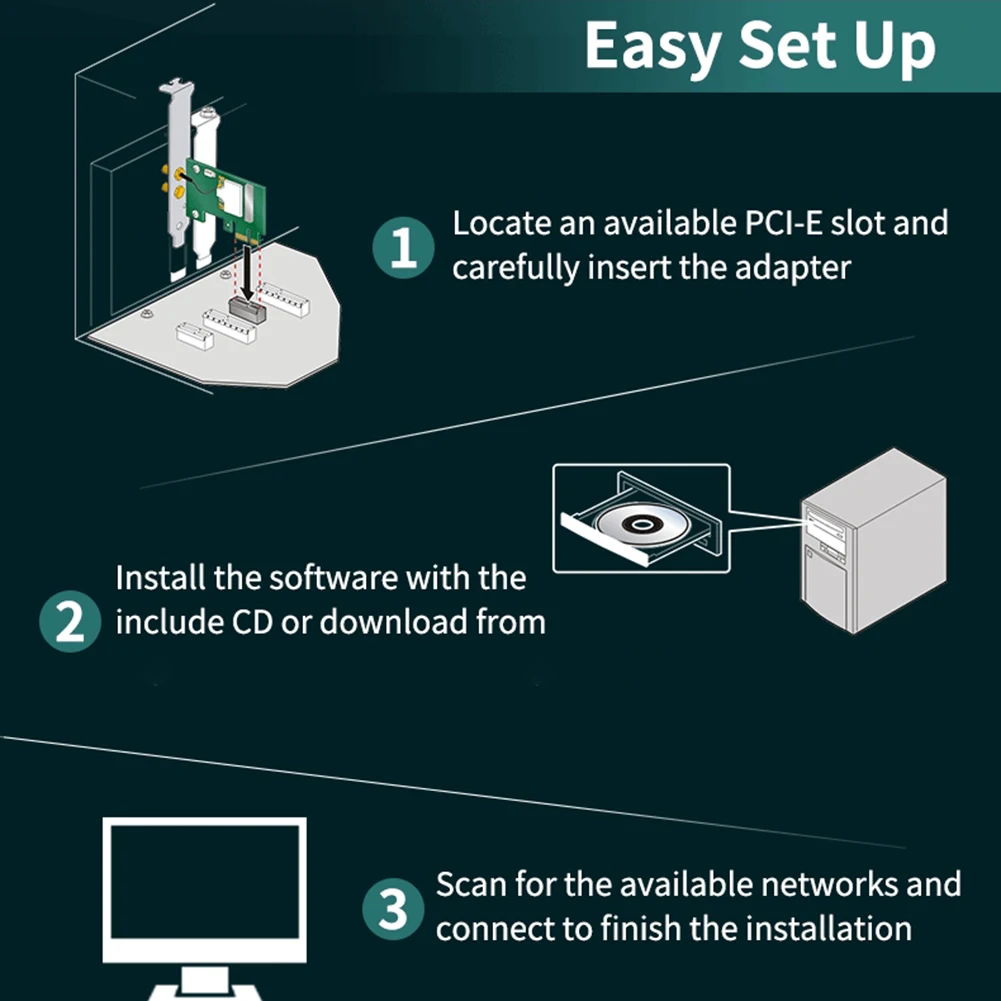 Easy Set Up

1 Locate an available PCI-E slot and carefully insert the adapter

2 Install the software with the include CD or download from

3 Scan for the available networks and connect to finish the installation