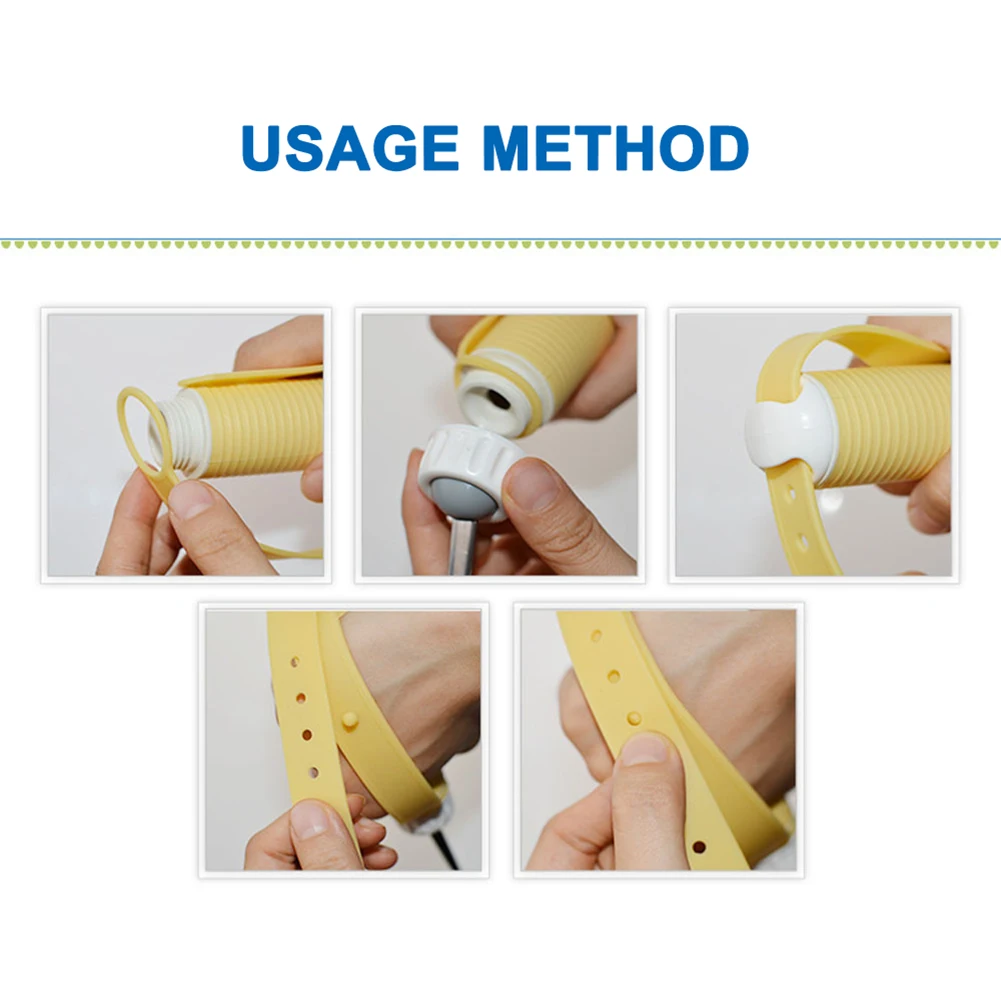 USAGE METHOD