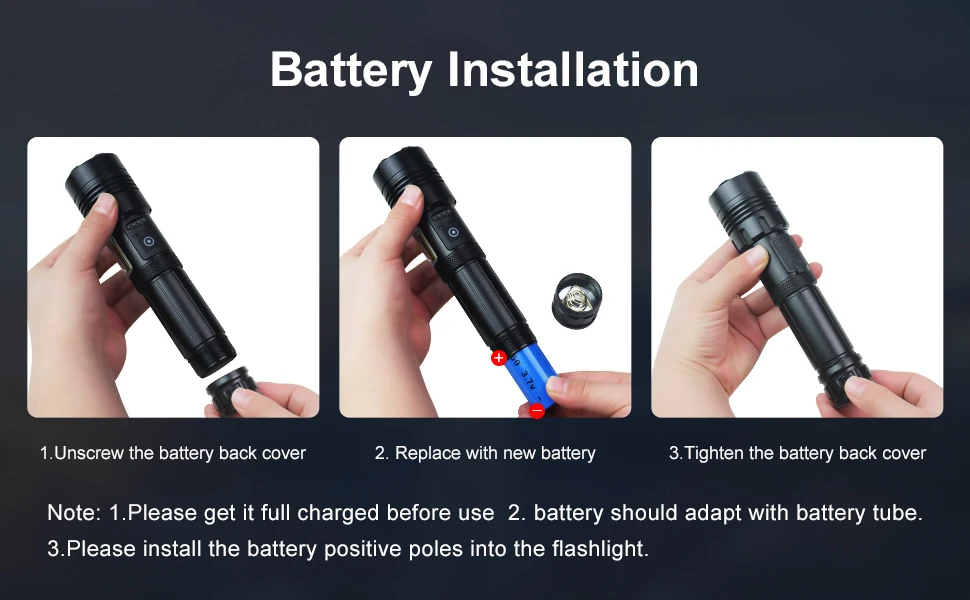 Battery Installation

+ 3.7V −

1.Unscrew the battery back cover

2. Replace with new battery

3.Tighten the battery back cover

Note: 1.Please get it full charged before use 2. battery should adapt with battery tube. 3.Please install the battery positive poles into the flashlight.