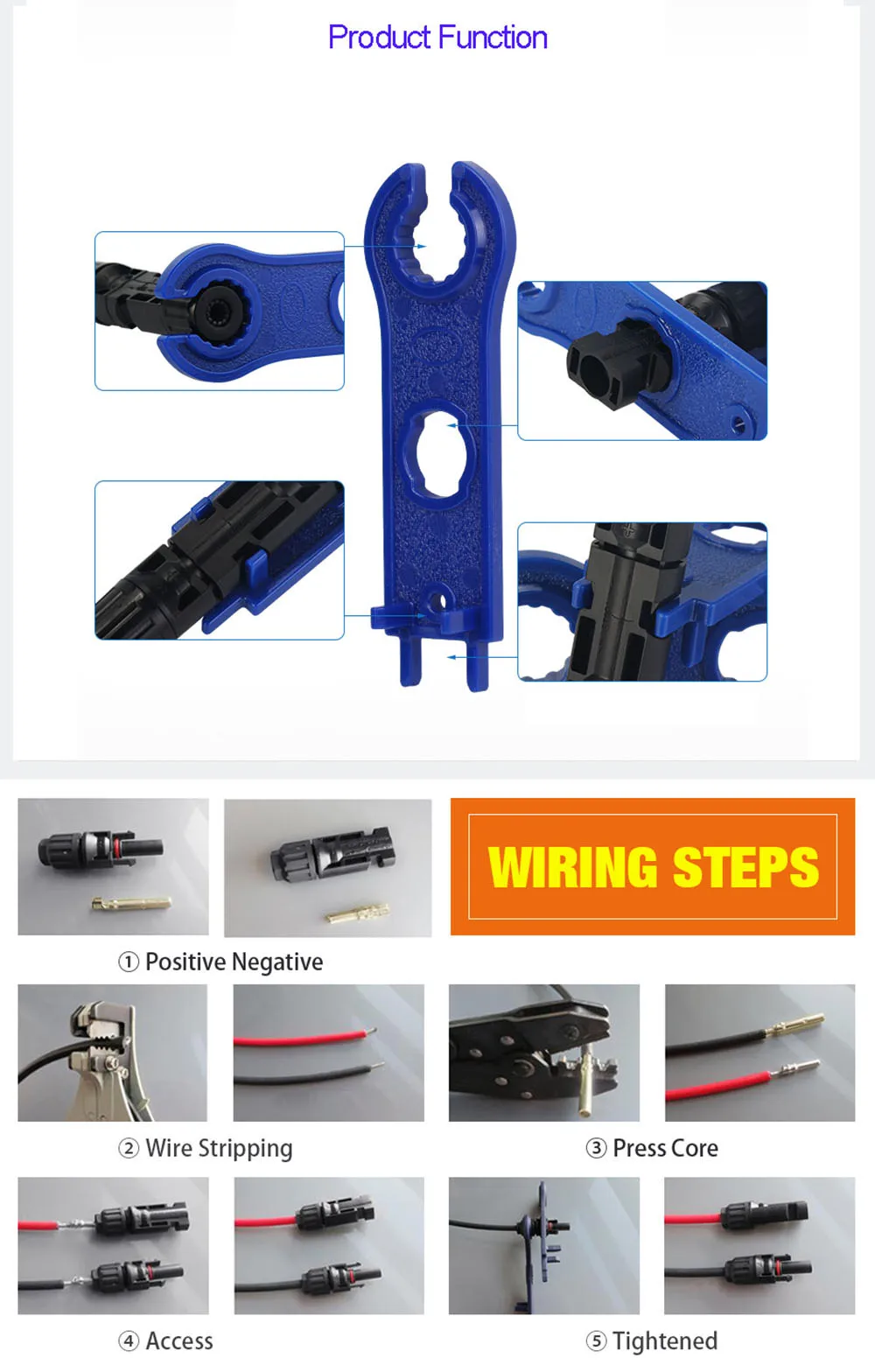 Product Function

WIRING STEPS

① Positive Negative

② Wire Stripping

③ Press Core

④ Access

⑤ Tightened