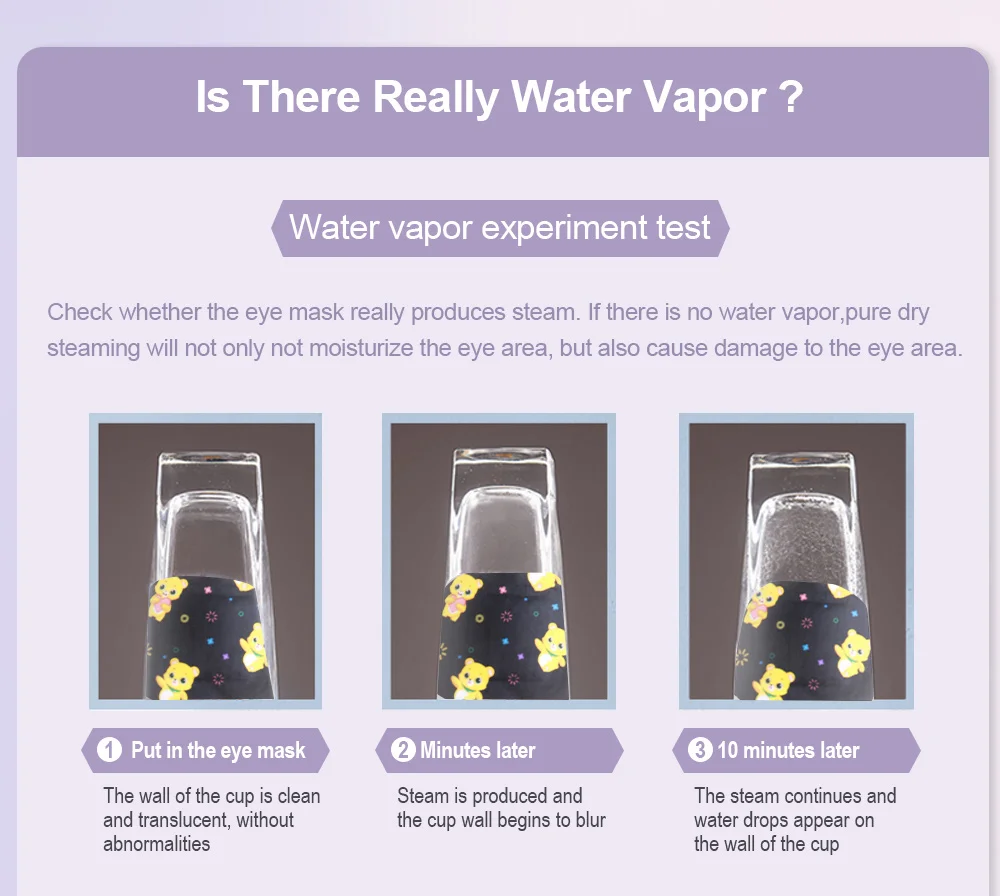 Is There Really Water Vapor ?

Water vapor experiment test

Check whether the eye mask really produces steam. If there is no water vapor,pure dry steaming will not only not moisturize the eye area, but also cause damage to the eye area.

1 Put in the eye mask

The wall of the cup is clean and translucent, without abnormalities

2 Minutes later

Steam is produced and the cup wall begins to blur

3 10 minutes later

The steam continues and water drops appear on the wall of the cup