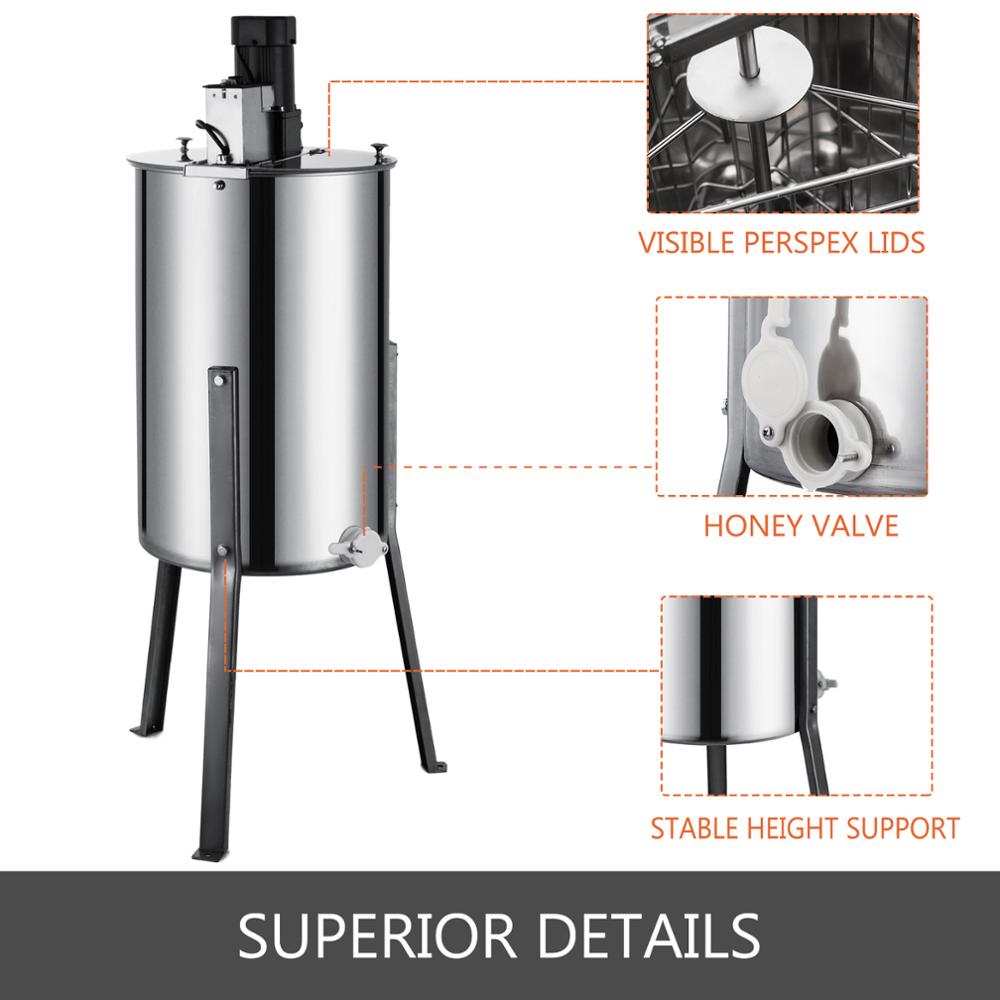 VISIBLE PERSPEX LIDS

HONEY VALVE

STABLE HEIGHT SUPPORT

SUPERIOR DETAILS