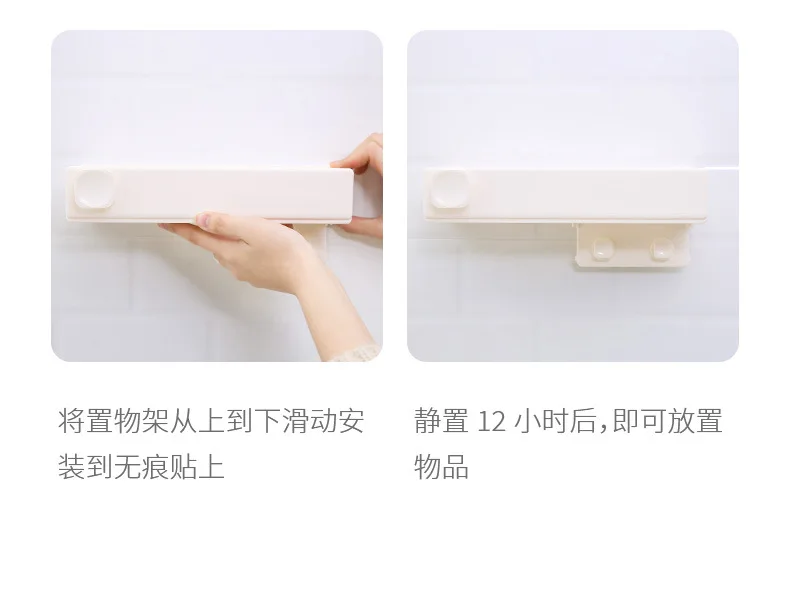 将置物架从上到下滑动安装到无痕贴上

静置 12 小时后，即可放置物品