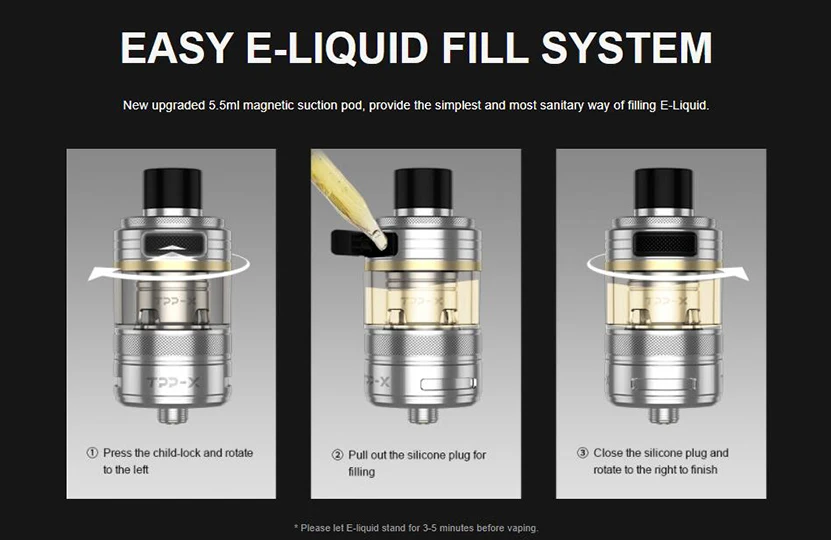 EASY E-LIQUID FILL SYSTEM

New upgraded 5.5ml magnetic suction pod, provide the simplest and most sanitary way of filling E-Liquid.

TPP-X

TPP-X

① Press the child-lock and rotate to the left

TPP-X

TPP-X

② Pull out the silicone plug for filling

TPP-X

③ Close the silicone plug and rotate to the right to finish

* Please let E-liquid stand for 3-5 minutes before vaping.