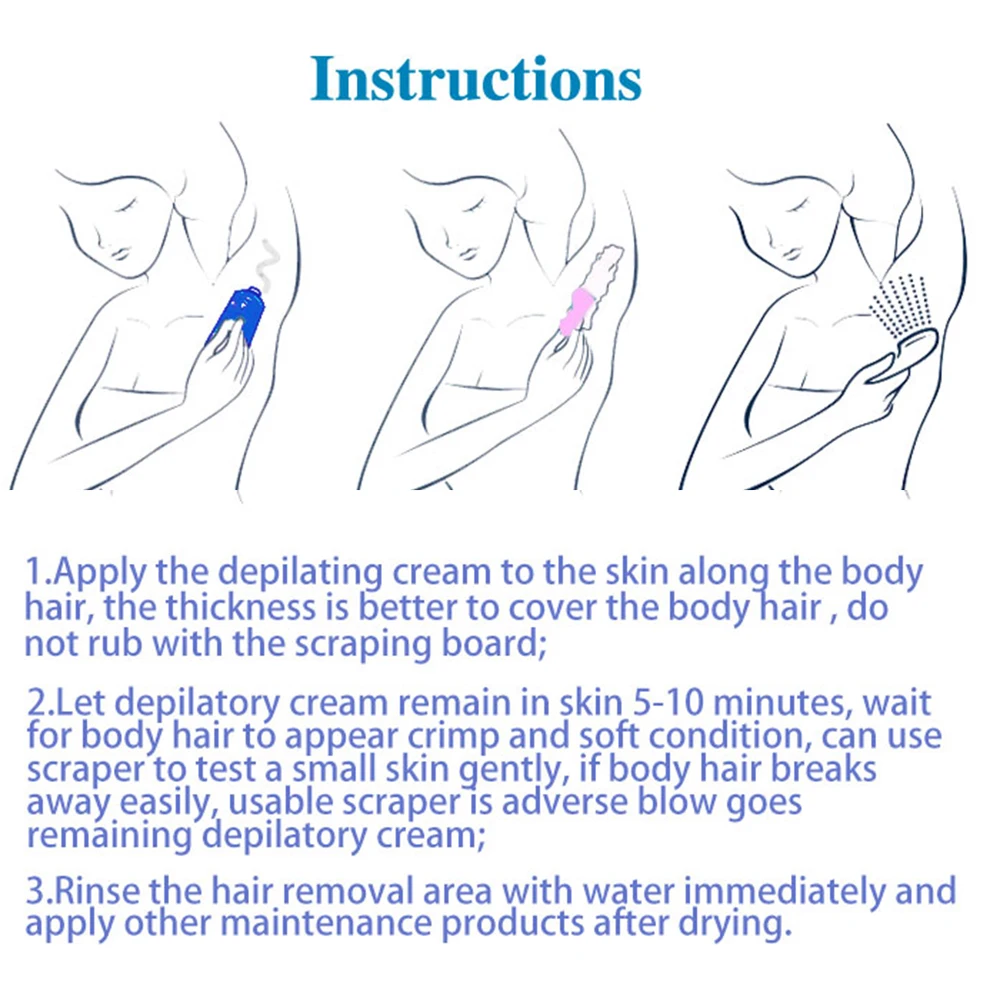 Instructions

1.Apply the depilating cream to the skin along the body hair, the thickness is better to cover the body hair , do not rub with the scraping board;

2.Let depilatory cream remain in skin 5-10 minutes, wait for body hair to appear crimp and soft condition, can use scraper to test a small skin gently, if body hair breaks away easily, usable scraper is adverse blow goes remaining depilatory cream;

3.Rinse the hair removal area with water immediately and apply other maintenance products after drying.