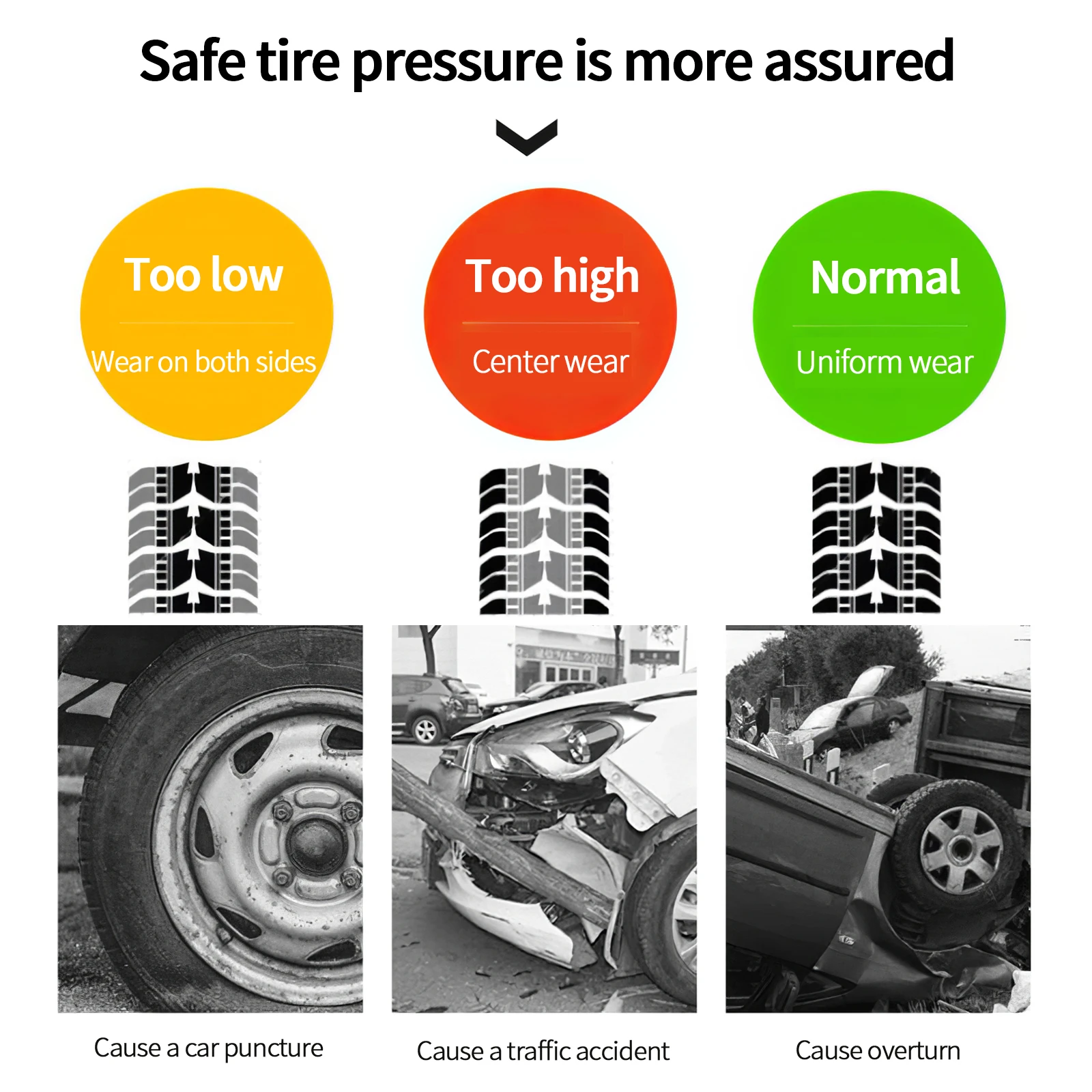 Safe tire pressure is more assured

Too low

Wear on both sides

Too high

Center wear

Normal

Uniform wear

Cause a car puncture

Cause a traffic accident

Cause overturn