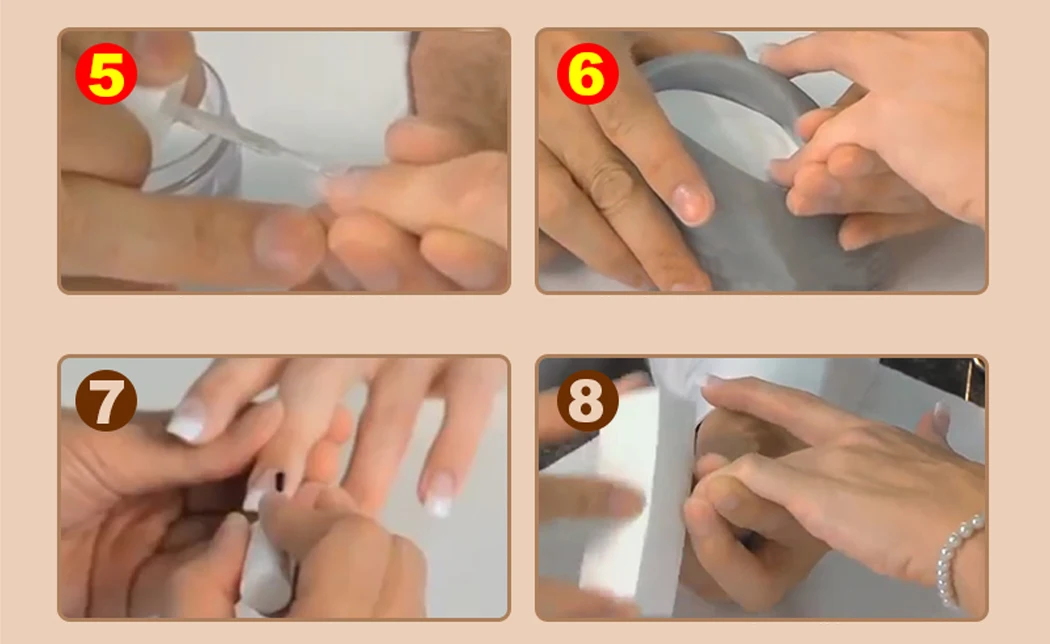 5

6

7

8