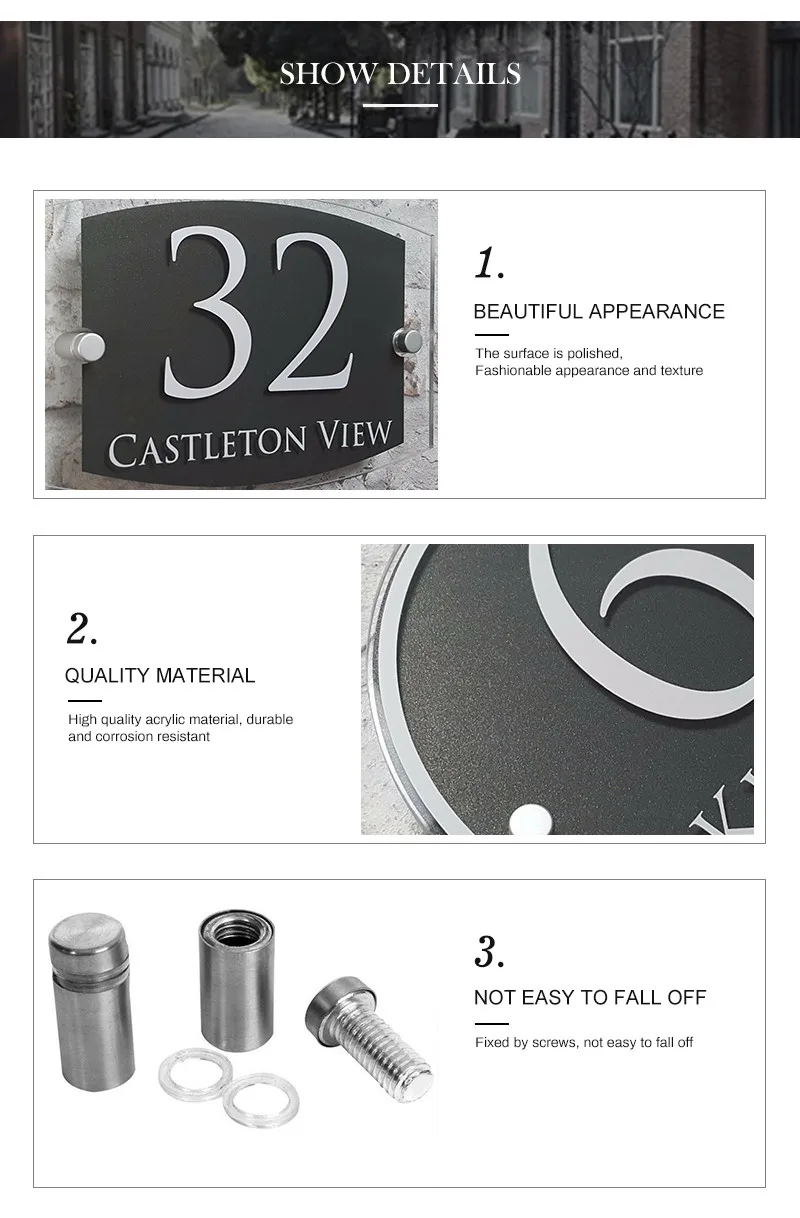 SHOW DETAILS

32

CASTLETON VIEW

1.

BEAUTIFUL APPEARANCE

The surface is polished, Fashionable appearance and texture

2.

QUALITY MATERIAL

High quality acrylic material, durable and corrosion resistant

3.

NOT EASY TO FALL OFF

Fixed by screws, not easy to fall off