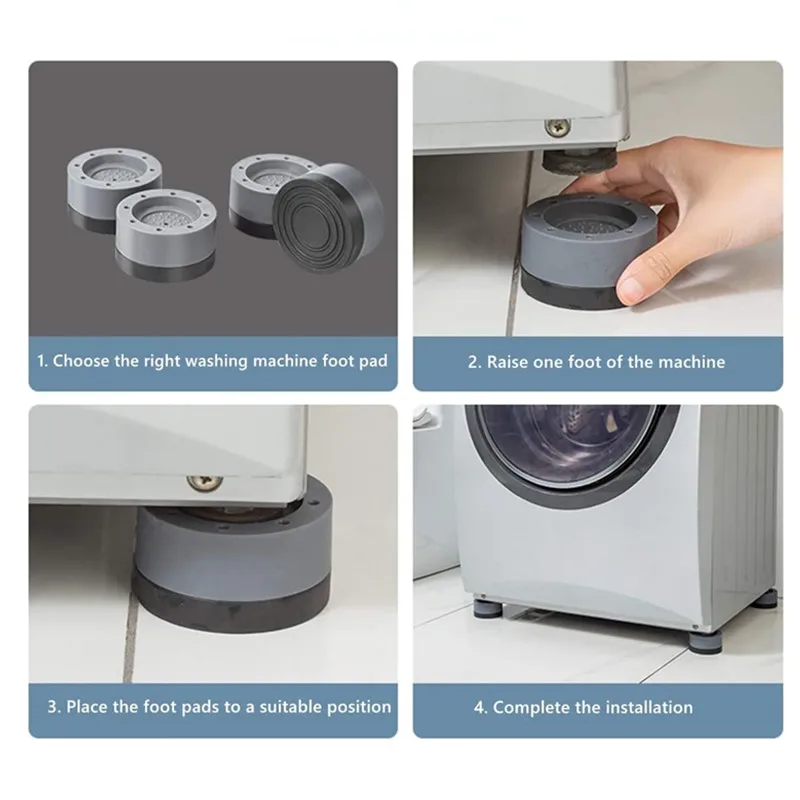 1. Choose the right washing machine foot pad

2. Raise one foot of the machine

3. Place the foot pads to a suitable position

4. Complete the installation