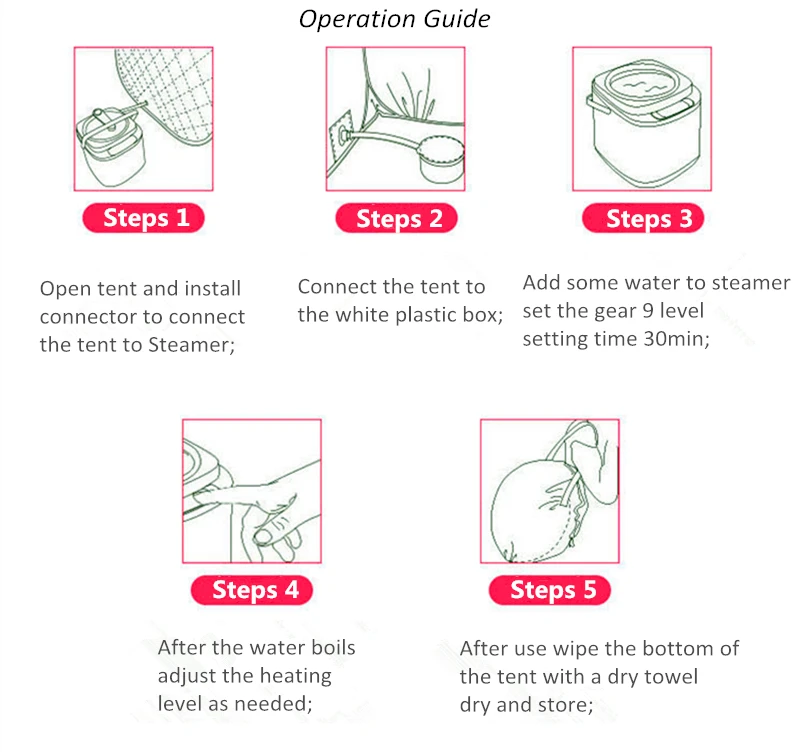 Operation Guide

Steps 1

Open tent and install connector to connect the tent to Steamer;

Steps 2

Connect the tent to the white plastic box;

Steps 3

Add some water to steamer set the gear 9 level setting time 30min;

Steps 4

After the water boils adjust the heating level as needed;

Steps 5

After use wipe the bottom of the tent with a dry towel dry and store;