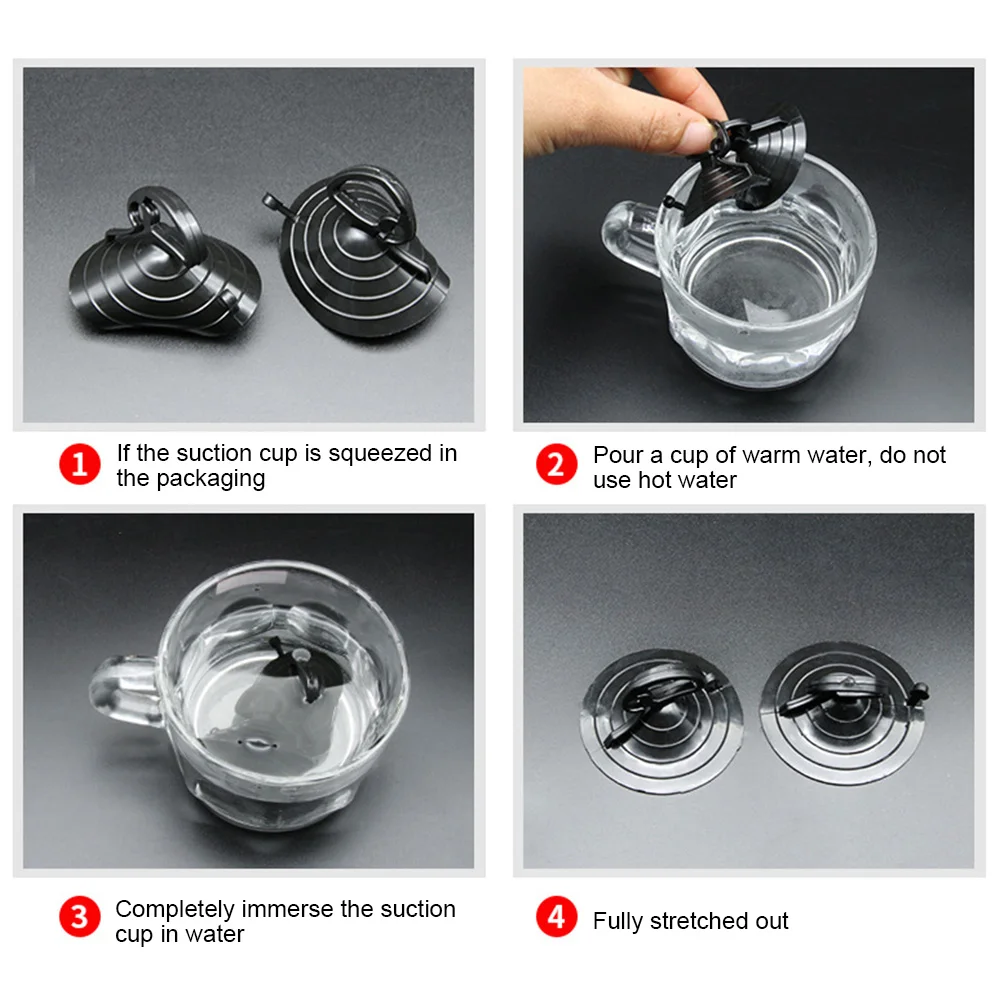 1 If the suction cup is squeezed in the packaging

2 Pour a cup of warm water, do not use hot water

3 Completely immerse the suction cup in water

4 Fully stretched out