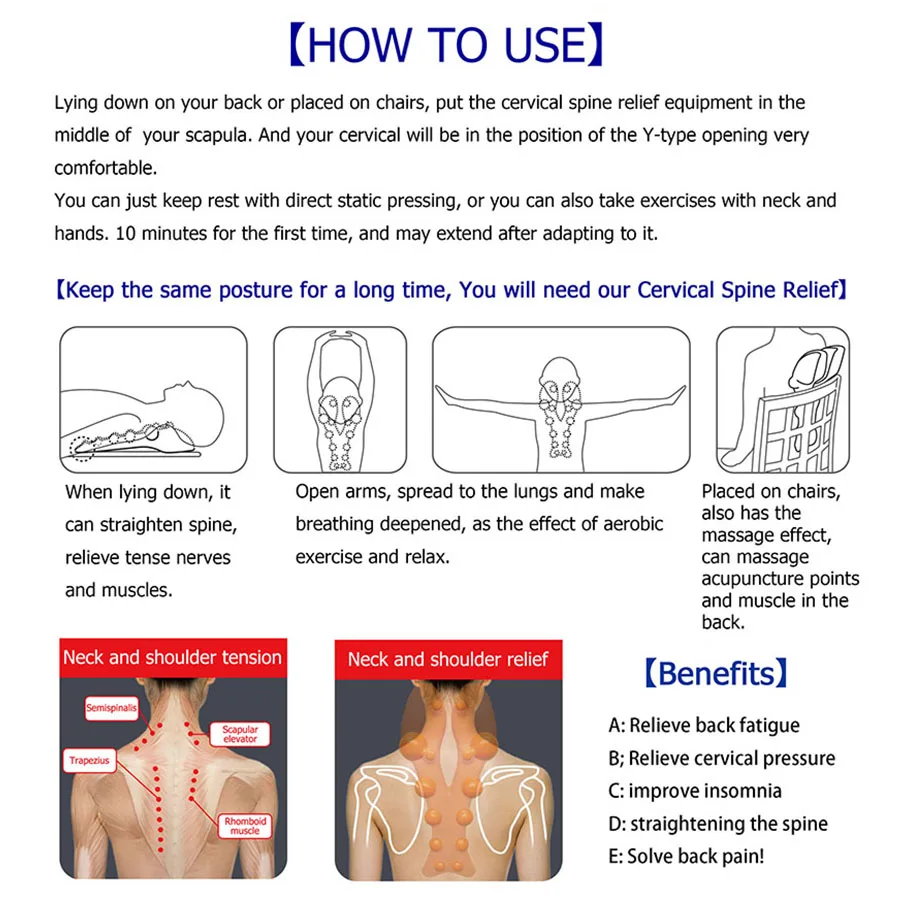 【HOW TO USE】

Lying down on your back or placed on chairs, put the cervical spine relief equipment in the middle of your scapula. And your cervical will be in the position of the Y-type opening very comfortable.
You can just keep rest with direct static pressing, or you can also take exercises with neck and hands. 10 minutes for the first time, and may extend after adapting to it.

【Keep the same posture for a long time, You will need our Cervical Spine Relief】

When lying down, it can straighten spine, relieve tense nerves and muscles.

Open arms, spread to the lungs and make breathing deepened, as the effect of aerobic exercise and relax.

Placed on chairs, also has the massage effect, can massage acupuncture points and muscle in the back.

Neck and shoulder tension

Semispinalis

Scapular elevator

Trapezius

Rhomboid muscle

Neck and shoulder relief

【Benefits】

A: Relieve back fatigue
B; Relieve cervical pressure
C: improve insomnia
D: straightening the spine
E: Solve back pain!