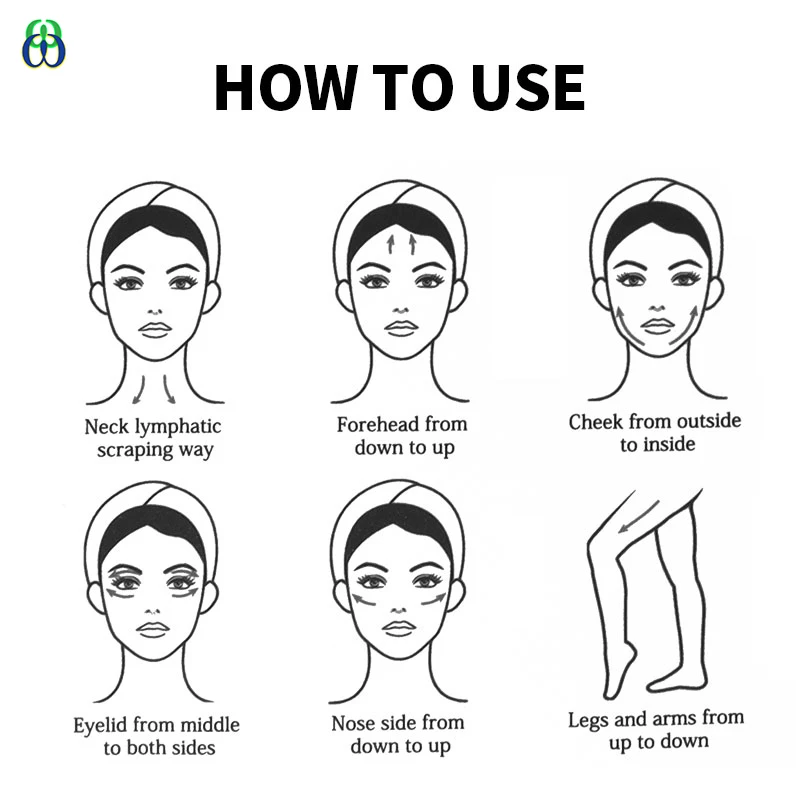 HOW TO USE

Neck lymphatic scraping way

Forehead from down to up

Cheek from outside to inside

Eyelid from middle to both sides

Nose side from down to up

Legs and arms from up to down