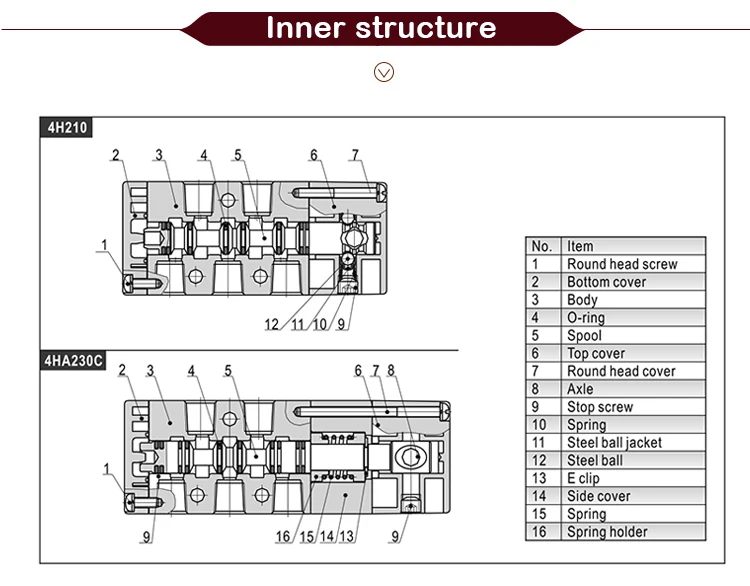 Inner structure

4H210

2 3 4 5 6 7

1

12 11 10 9

4HA230C

2 3 4 5 6 7 8

1

9 16 15 14 13 9

| No. | Item |
|---|---|
| 1 | Round head screw |
| 2 | Bottom cover |
| 3 | Body |
| 4 | O-ring |
| 5 | Spool |
| 6 | Top cover |
| 7 | Round head cover |
| 8 | Axle |
| 9 | Stop screw |
| 10 | Spring |
| 11 | Steel ball jacket |
| 12 | Steel ball |
| 13 | E clip |
| 14 | Side cover |
| 15 | Spring |
| 16 | Spring holder |