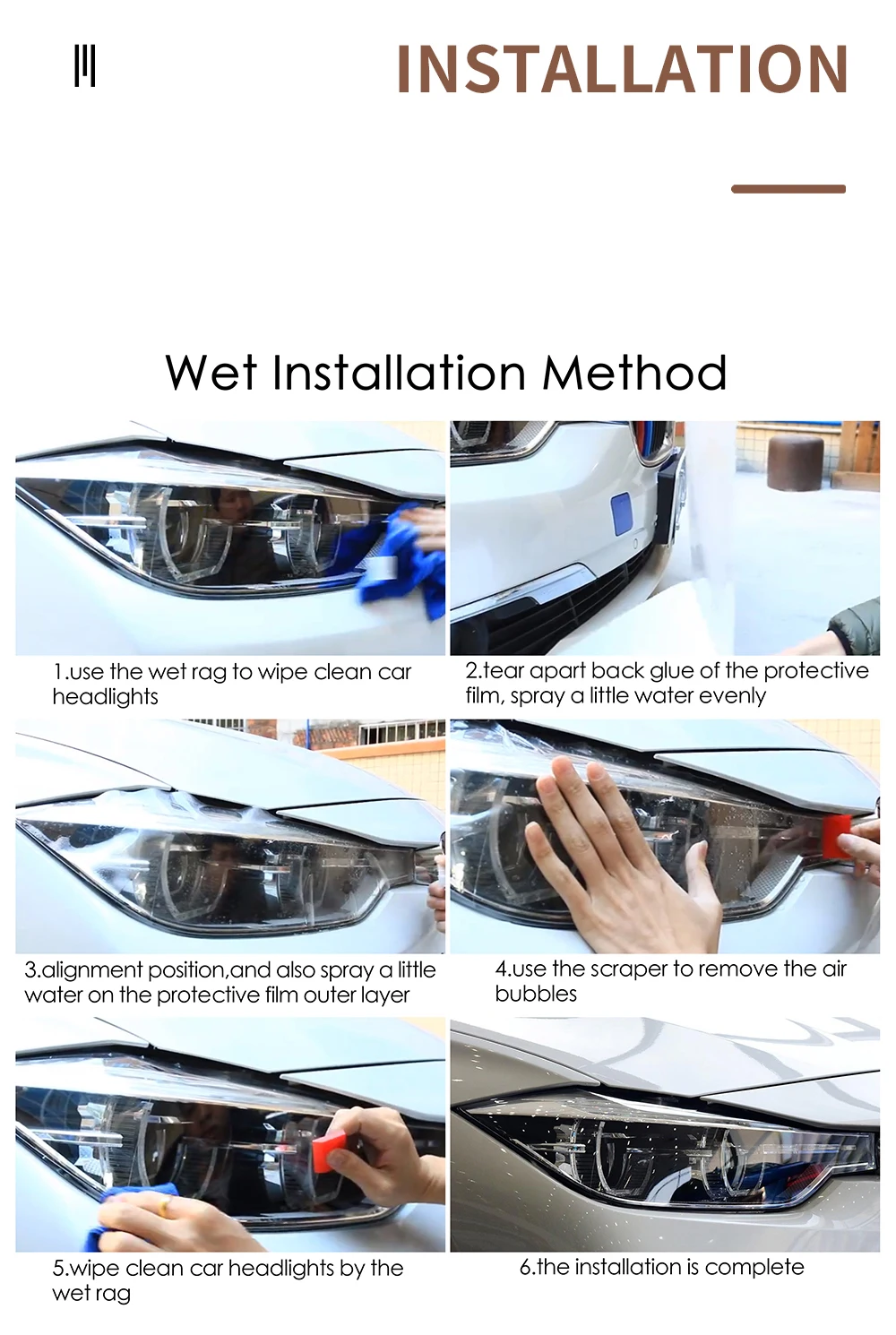 INSTALLATION

Wet Installation Method

1.use the wet rag to wipe clean car headlights

2.tear apart back glue of the protective film, spray a little water evenly

3.alignment position,and also spray a little water on the protective film outer layer

4.use the scraper to remove the air bubbles

5.wipe clean car headlights by the wet rag

6.the installation is complete