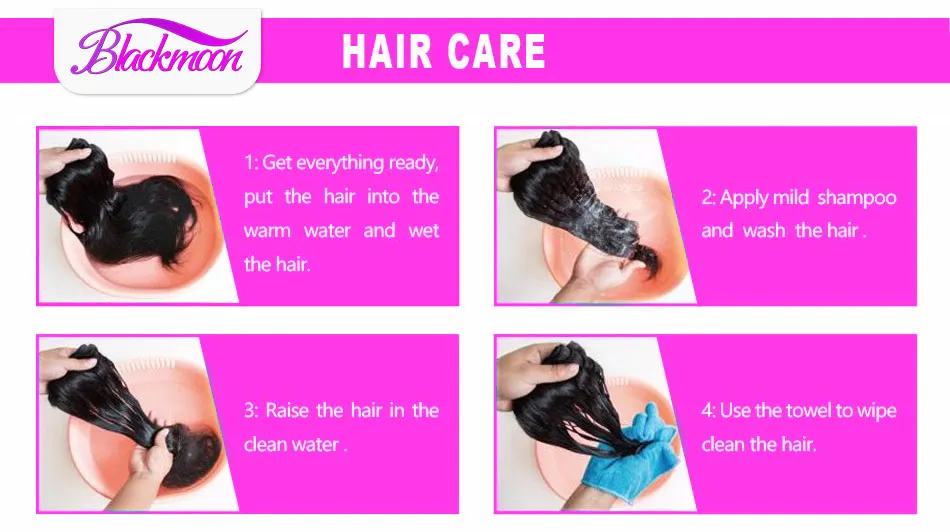 Blackmoon

HAIR CARE

1: Get everything ready, put the hair into the warm water and wet the hair.

2: Apply mild shampoo and wash the hair .

3: Raise the hair in the clean water .

4: Use the towel to wipe clean the hair.