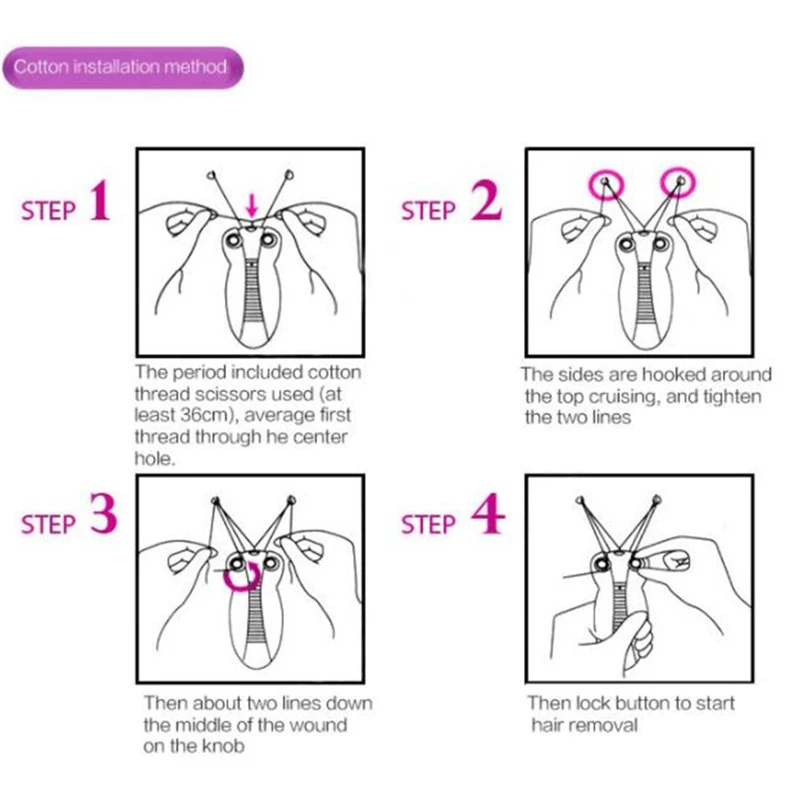 Cotton installation method

STEP 1

The period included cotton thread scissors used (at least 36cm), average first thread through he center hole.

STEP 2

The sides are hooked around the top cruising, and tighten the two lines

STEP 3

Then about two lines down the middle of the wound on the knob

STEP 4

Then lock button to start hair removal