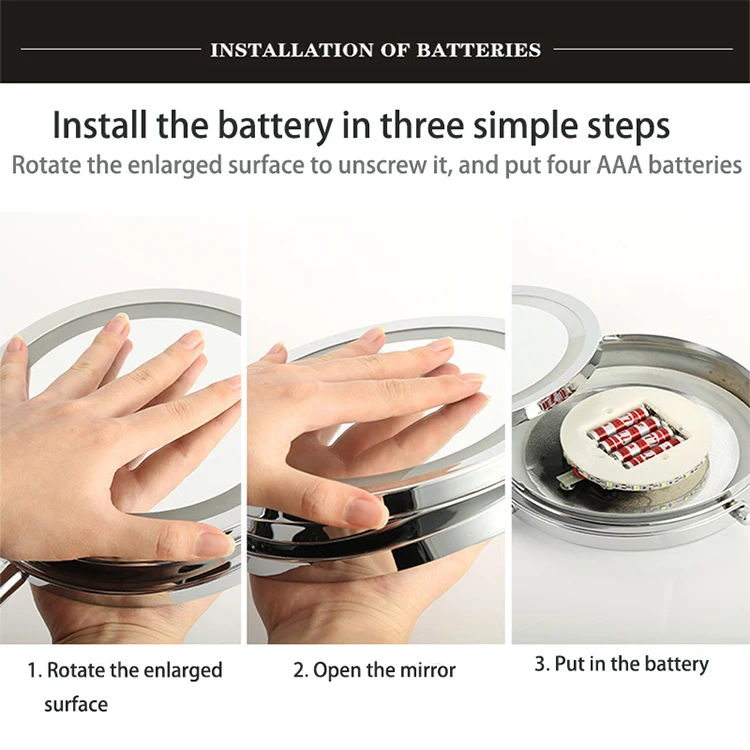 INSTALLATION OF BATTERIES

Install the battery in three simple steps

Rotate the enlarged surface to unscrew it, and put four AAA batteries

1. Rotate the enlarged surface

2. Open the mirror

3. Put in the battery