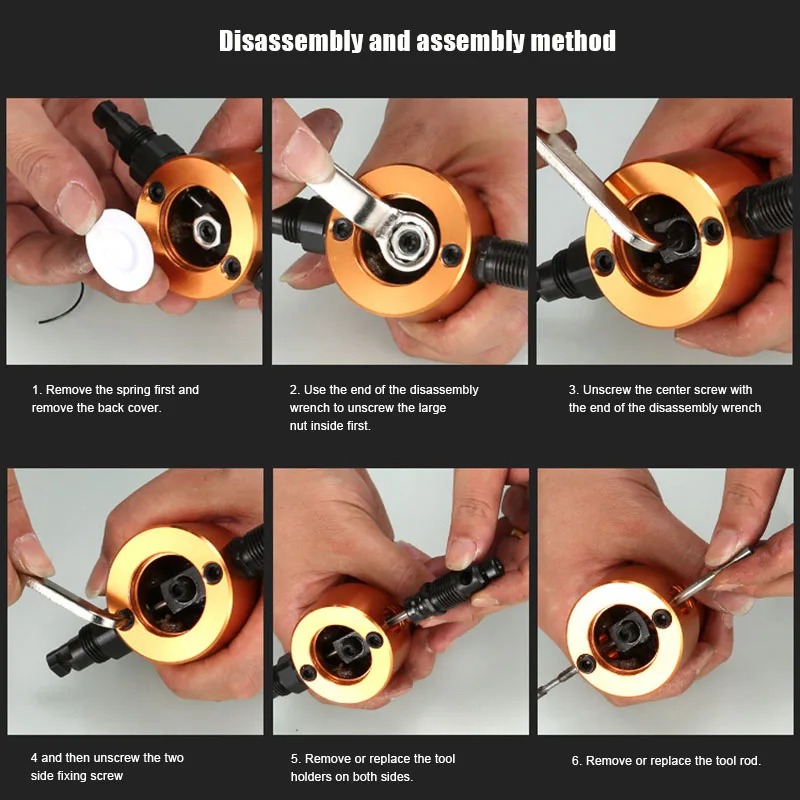 Disassembly and assembly method

1. Remove the spring first and remove the back cover.

2. Use the end of the disassembly wrench to unscrew the large nut inside first.

3. Unscrew the center screw with the end of the disassembly wrench

4 and then unscrew the two side fixing screw

5. Remove or replace the tool holders on both sides.

6. Remove or replace the tool rod.