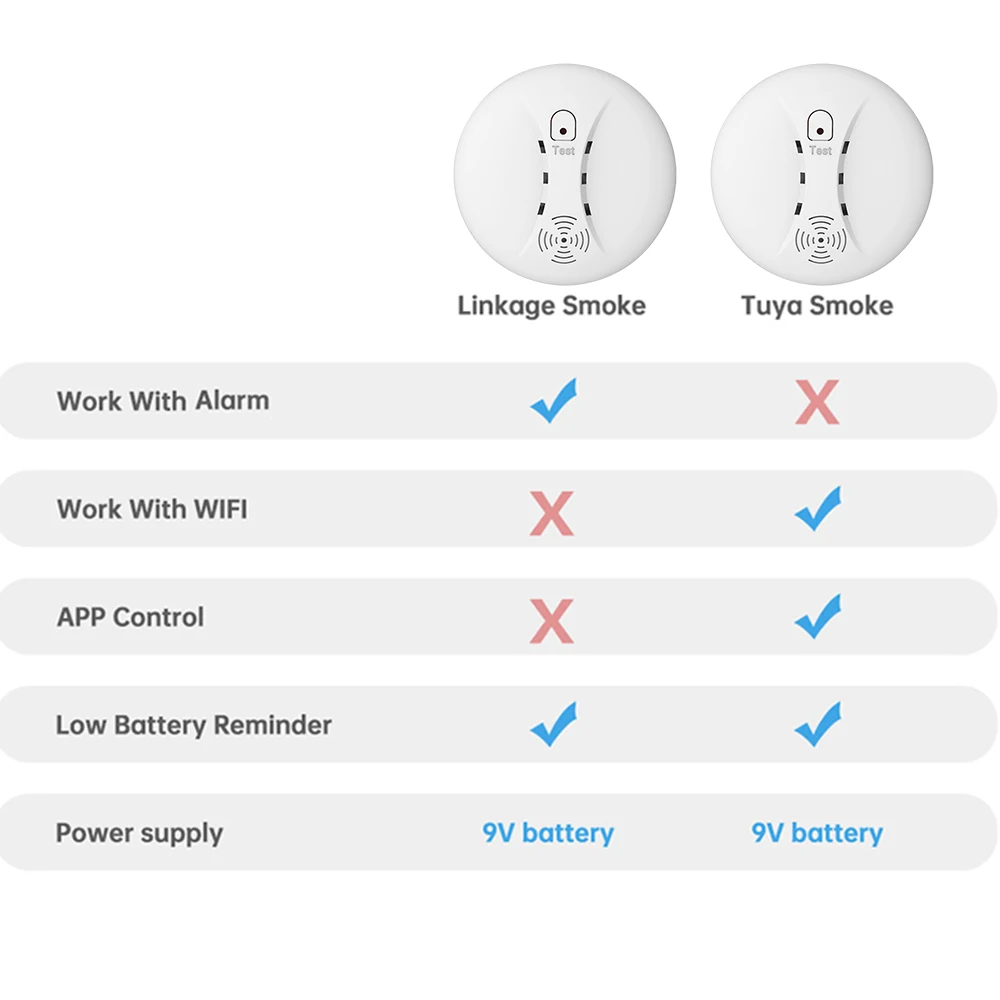 Test

Test

|  | Linkage Smoke | Tuya Smoke |
|---|---|---|
| Work With Alarm | ✓ | X |
| Work With WIFI | X | ✓ |
| APP Control | X | ✓ |
| Low Battery Reminder | ✓ | ✓ |
| Power supply | 9V battery | 9V battery |