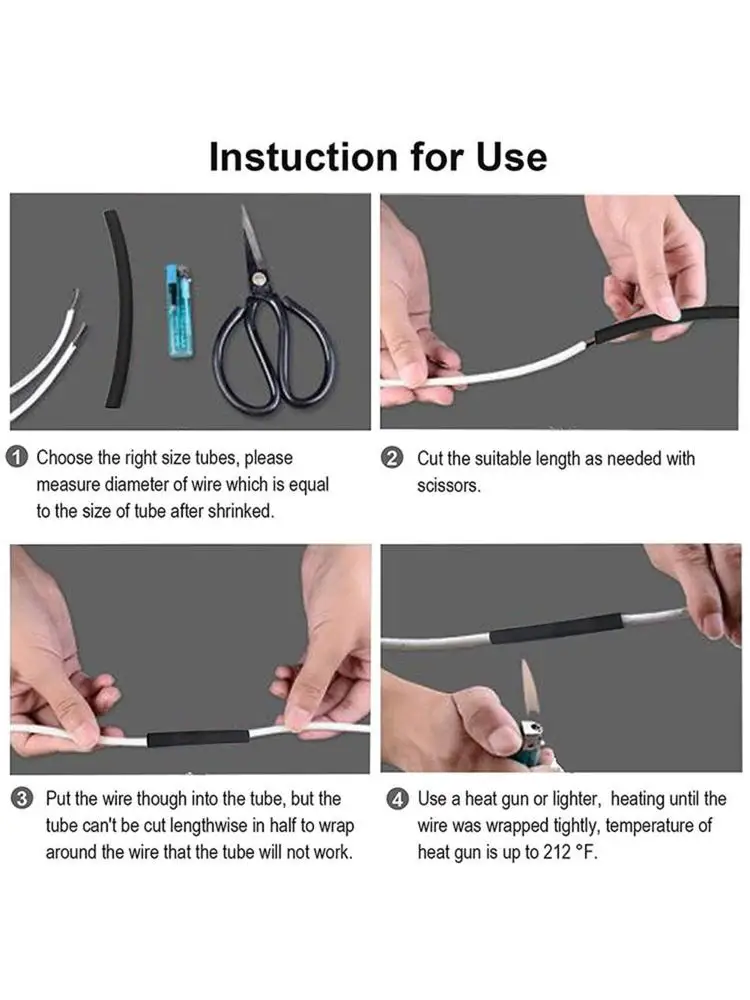 Instuction for Use

1 Choose the right size tubes, please measure diameter of wire which is equal to the size of tube after shrinked.

2 Cut the suitable length as needed with scissors.

3 Put the wire though into the tube, but the tube can't be cut lengthwise in half to wrap around the wire that the tube will not work.

4 Use a heat gun or lighter, heating until the wire was wrapped tightly, temperature of heat gun is up to 212 °F.